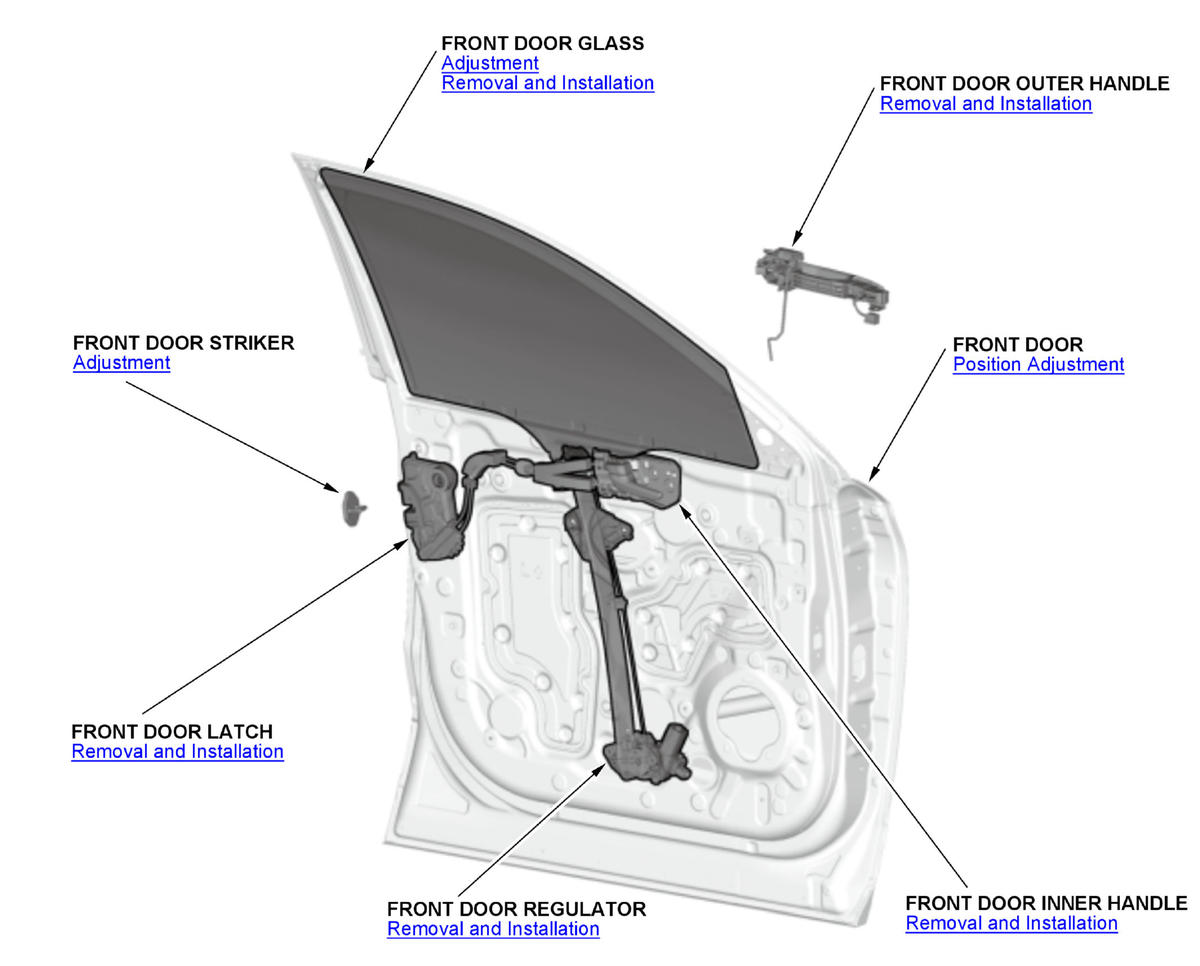 FRONT DOOR GLASS
Adjustment
Removal and Installation

FRONT DOOR OUTER HANDLE
Removal and Installation

FRONT DOOR STRIKER
Adjustment

FRONT DOOR
Position Adjustment

FRONT DOOR LATCH
Removal and Installation

FRONT DOOR REGULATOR
Removal and Installation

FRONT DOOR INNER HANDLE
Removal and Installation