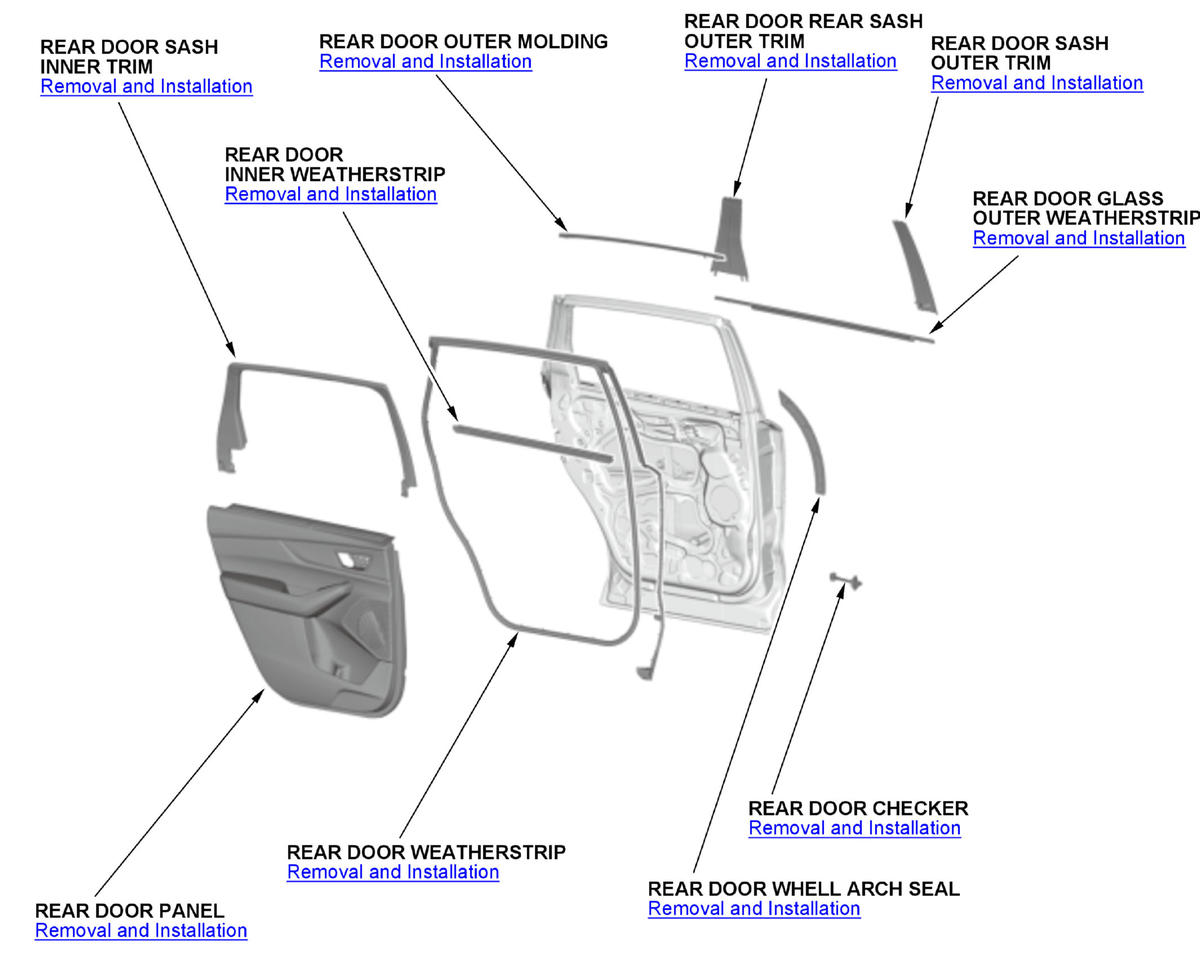 REAR DOOR SASH INNER TRIM
Removal and Installation

REAR DOOR OUTER MOLDING
Removal and Installation

REAR DOOR REAR SASH OUTER TRIM
Removal and Installation

REAR DOOR SASH OUTER TRIM
Removal and Installation

REAR DOOR INNER WEATHERSTRIP
Removal and Installation

REAR DOOR GLASS OUTER WEATHERSTRIP
Removal and Installation

REAR DOOR CHECKER
Removal and Installation

REAR DOOR WEATHERSTRIP
Removal and Installation

REAR DOOR WHELL ARCH SEAL
Removal and Installation

REAR DOOR PANEL
Removal and Installation