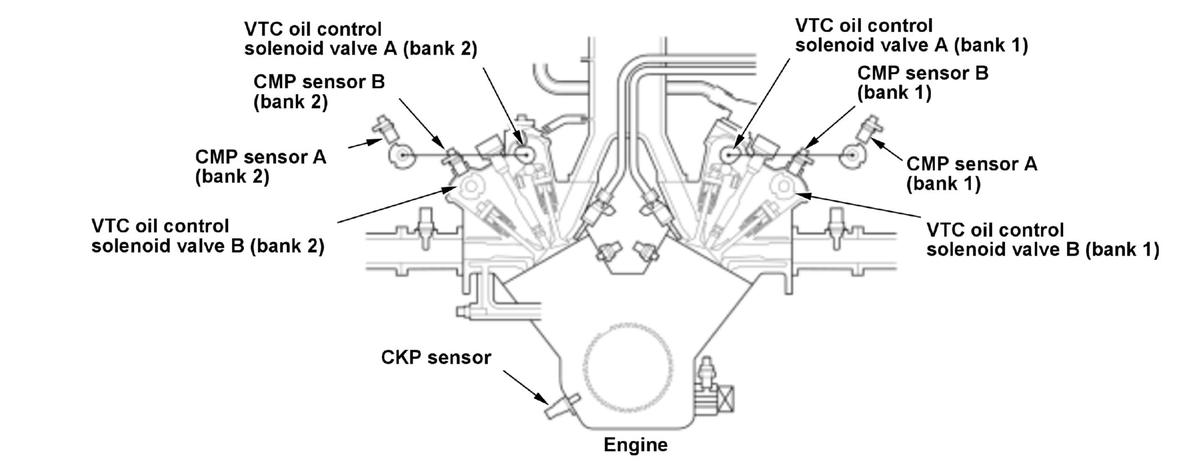 VTC oil control solenoid valve A (bank 2)

CMP sensor B (bank 2)

CMP sensor A (bank 2)

VTC oil control solenoid valve B (bank 2)

VTC oil control solenoid valve A (bank 1)

CMP sensor B (bank 1)

CMP sensor A (bank 1)

VTC oil control solenoid valve B (bank 1)

CKP sensor

Engine