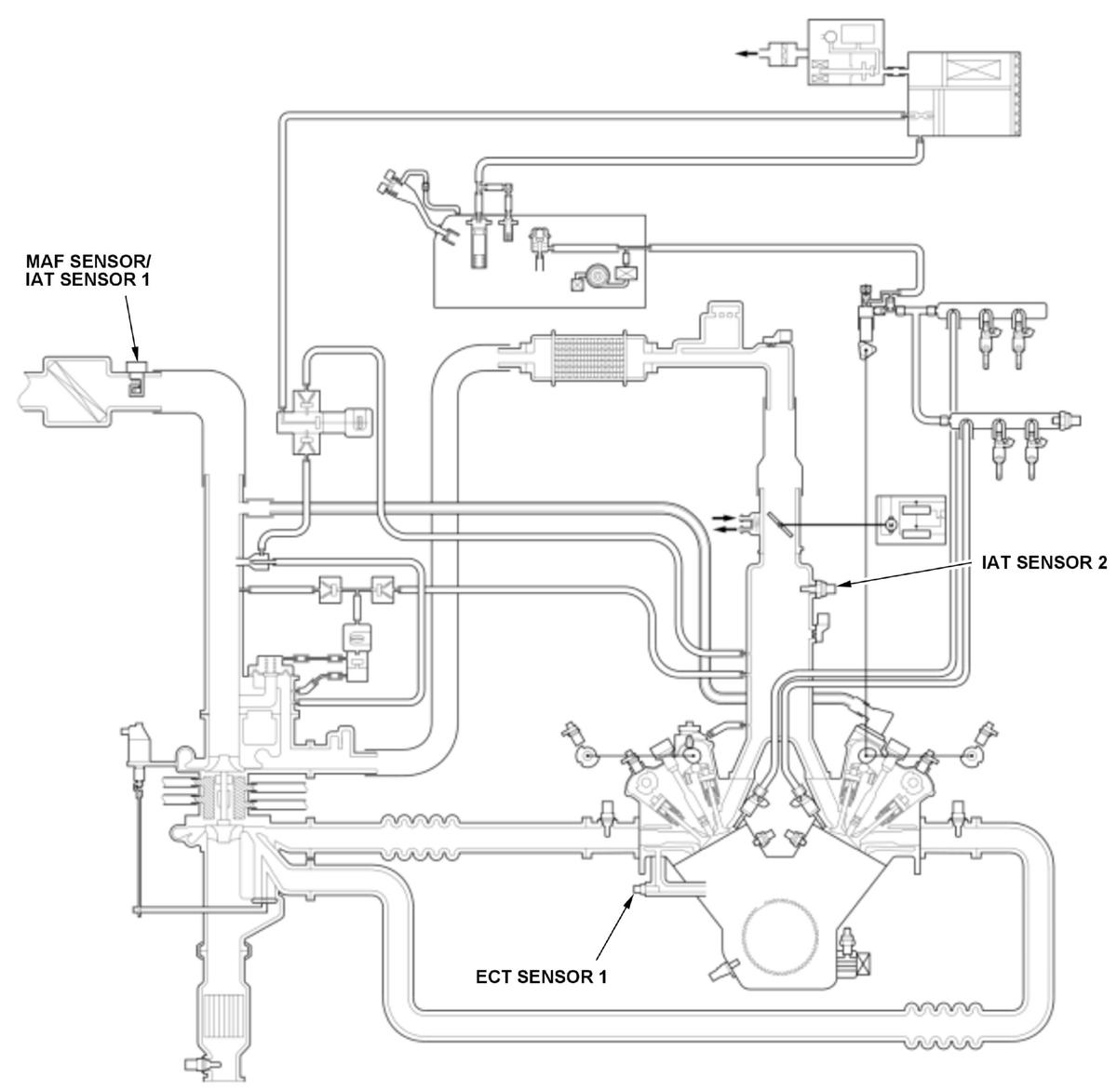 MAF SENSOR/
IAT SENSOR 1

IAT SENSOR 2

ECT SENSOR 1