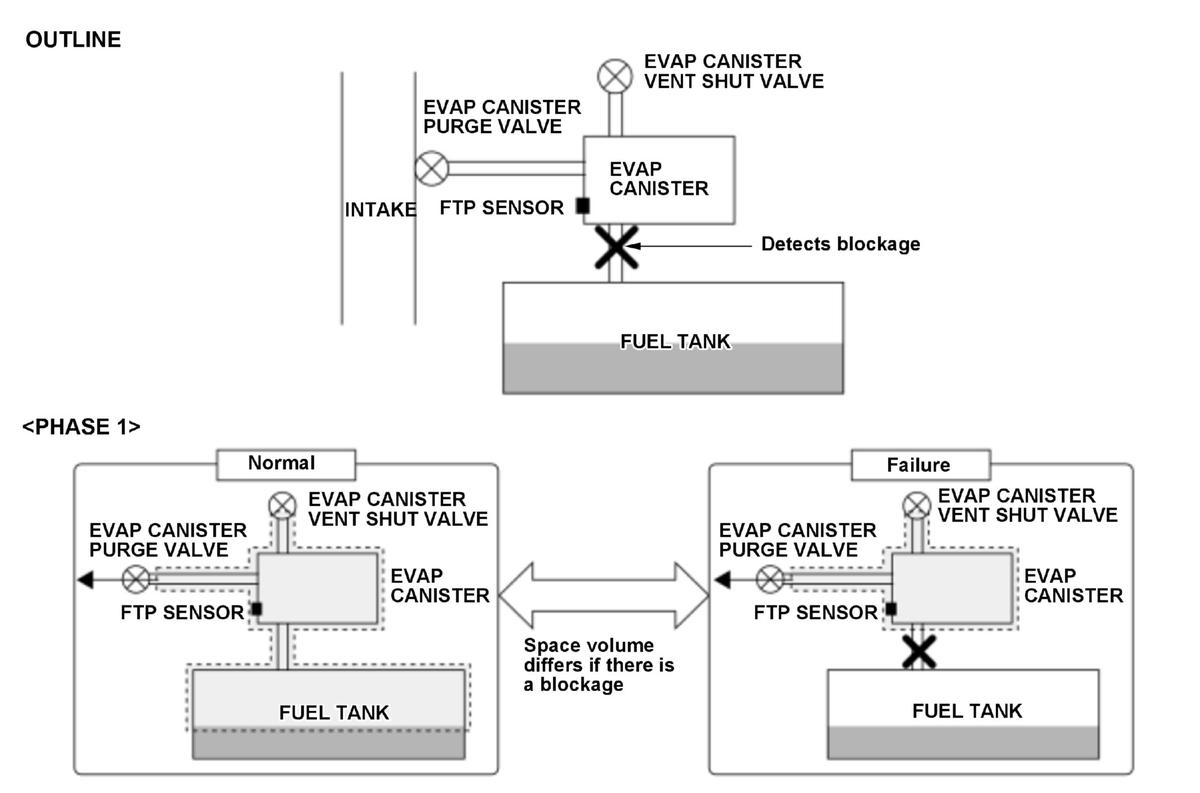 OUTLINE

EVAP CANISTER VENT SHUT VALVE

EVAP CANISTER PURGE VALVE

EVAP CANISTER

INTAKE

FTP SENSOR

Detects blockage

FUEL TANK

<PHASE 1>

Normal

EVAP CANISTER VENT SHUT VALVE

EVAP CANISTER PURGE VALVE

EVAP CANISTER

FTP SENSOR

FUEL TANK

Space volume differs if there is a blockage

Failure

EVAP CANISTER VENT SHUT VALVE

EVAP CANISTER PURGE VALVE

EVAP CANISTER

FTP SENSOR

FUEL TANK