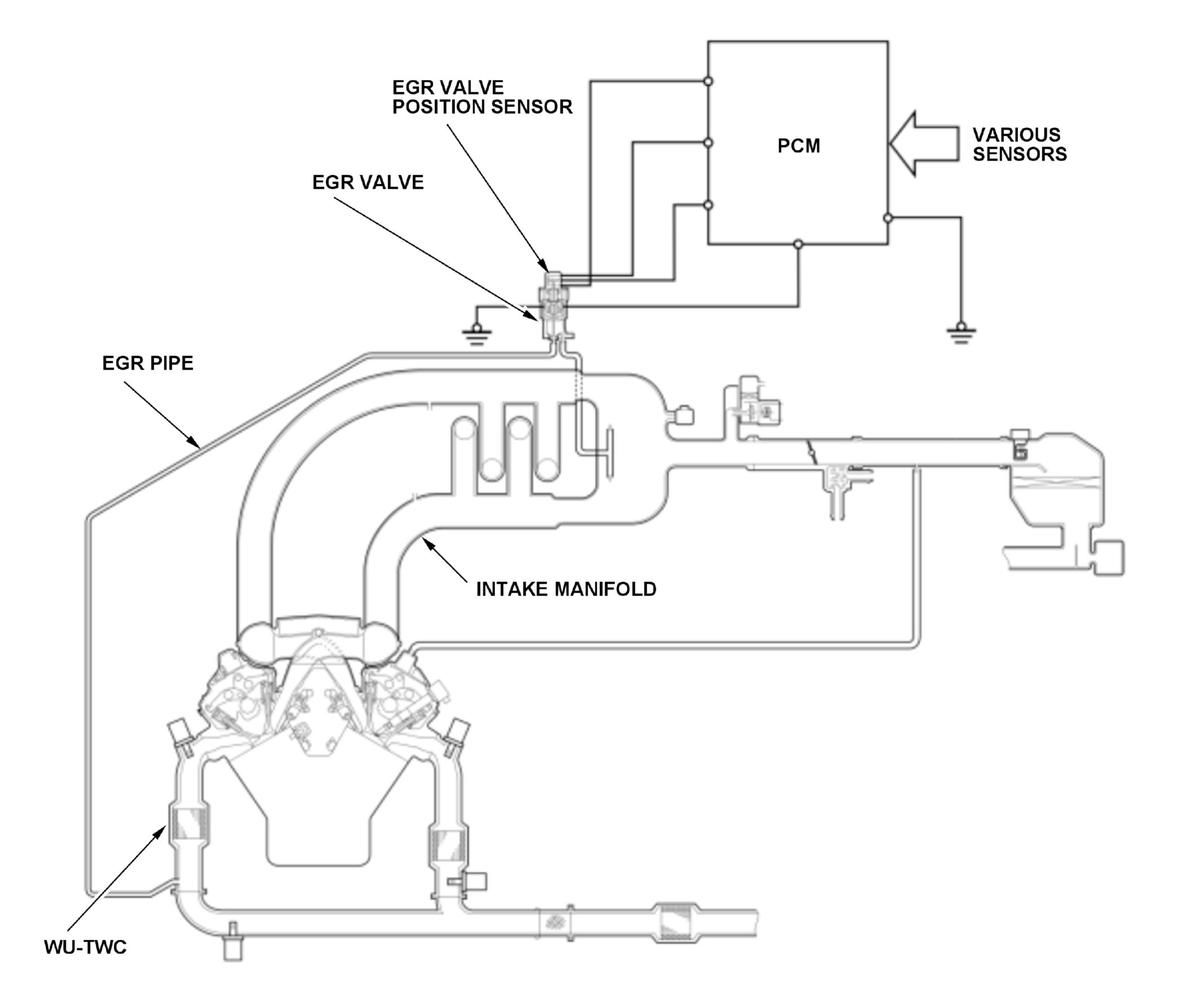 EGR VALVE POSITION SENSOR

PCM

VARIOUS SENSORS

EGR VALVE

EGR PIPE

INTAKE MANIFOLD

WU-TWC