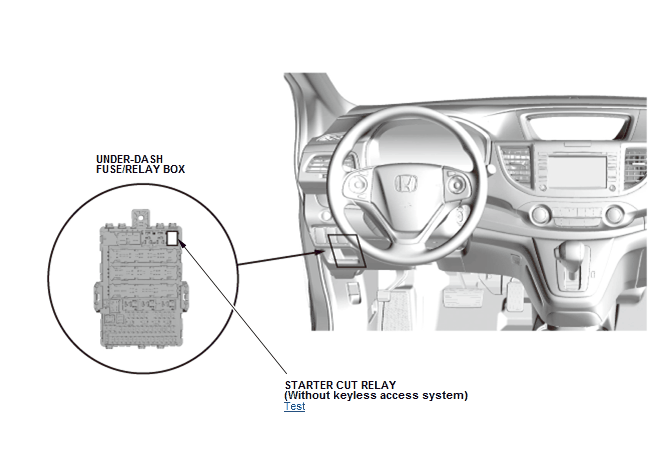 UNDER-DASH
FUSE/RELAY BOX

STARTER CUT RELAY
(Without keyless access system)
Test