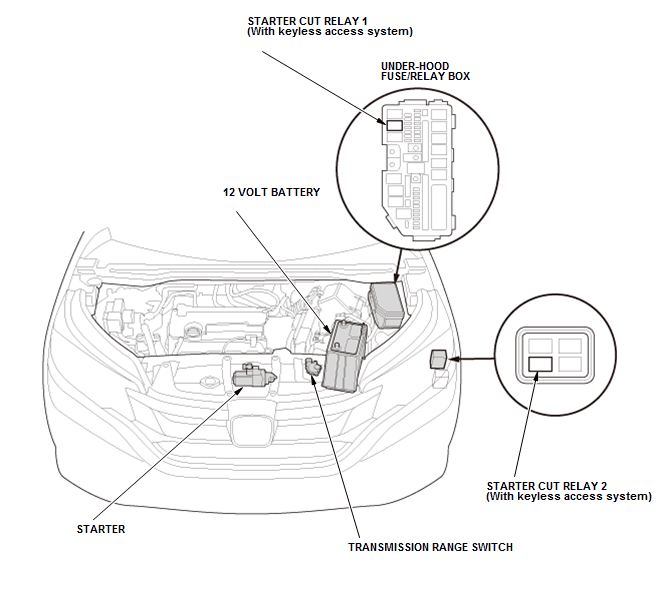 STARTER CUT RELAY 1
(With keyless access system)

UNDER-HOOD
FUSE/RELAY BOX

12 VOLT BATTERY

STARTER CUT RELAY 2
(With keyless access system)

STARTER

TRANSMISSION RANGE SWITCH