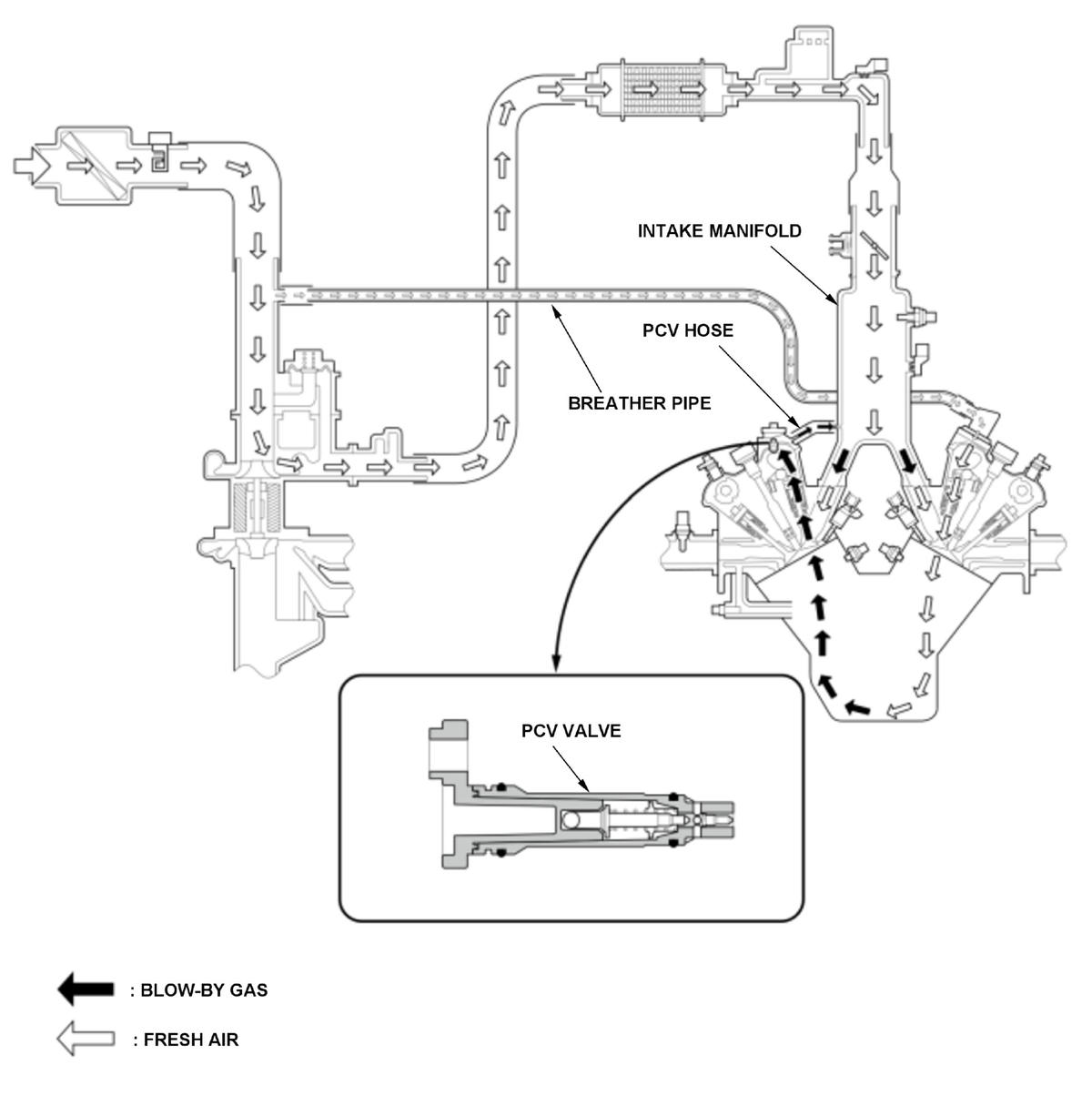 INTAKE MANIFOLD

PCV HOSE

BREATHER PIPE

PCV VALVE

: BLOW-BY GAS

: FRESH AIR