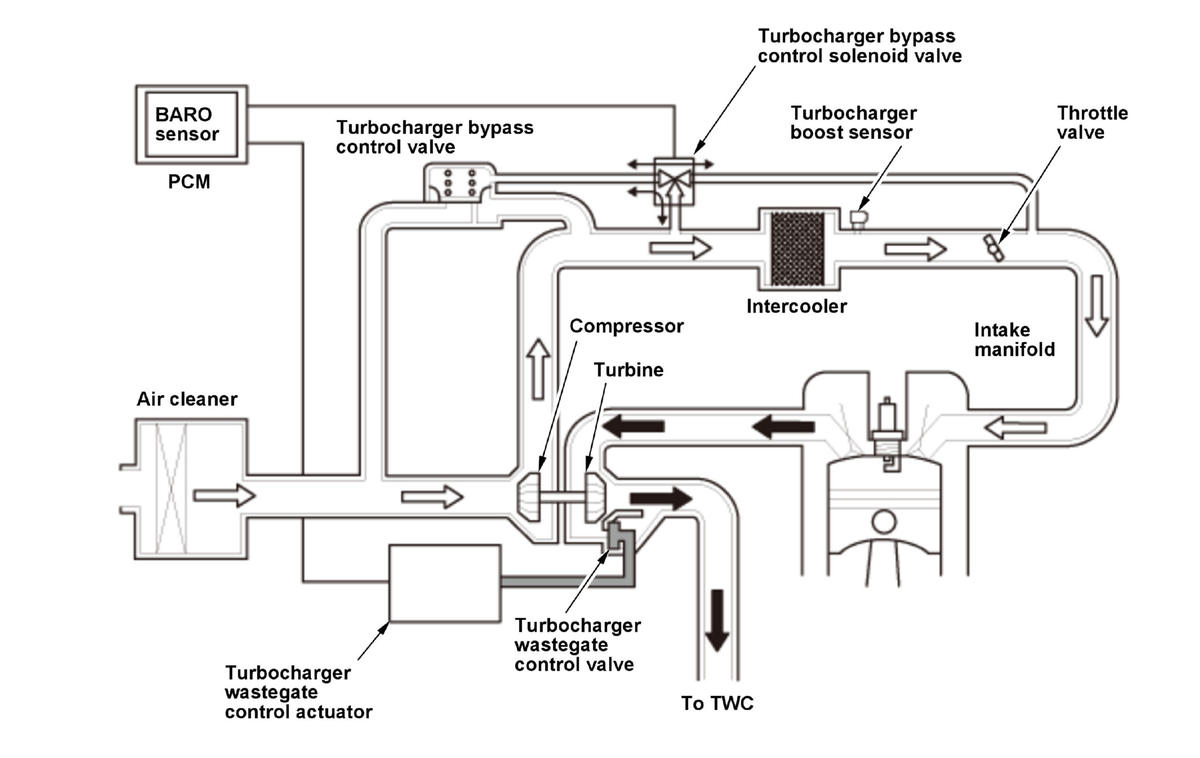 Turbocharger bypass control solenoid valve

BARO sensor

PCM

Turbocharger bypass control valve

Turbocharger boost sensor

Throttle valve

Intercooler

Compressor

Intake manifold

Turbine

Air cleaner

Turbocharger wastegate control valve

Turbocharger wastegate control actuator

To TWC