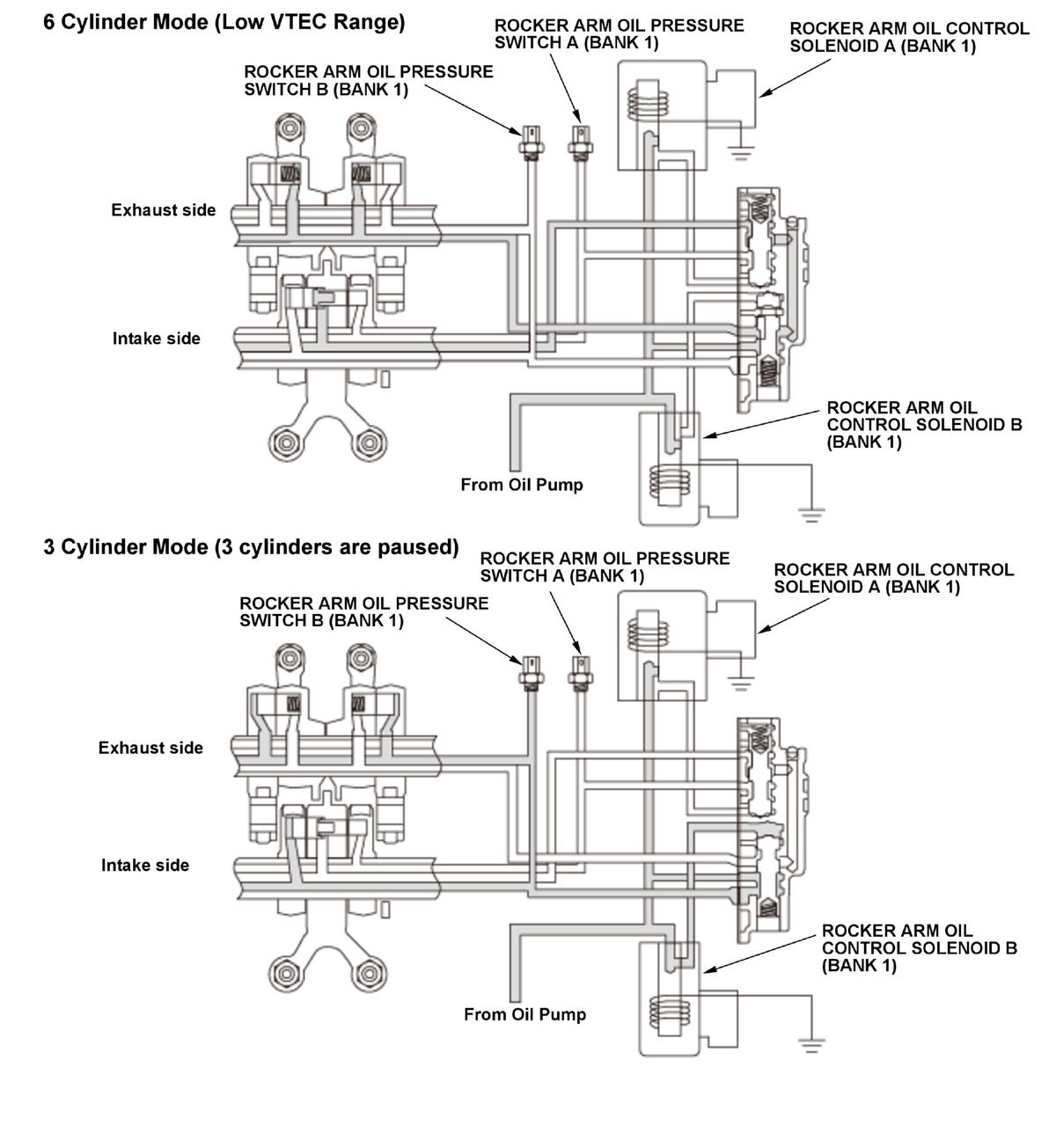 6 Cylinder Mode (Low VTEC Range)

ROCKER ARM OIL PRESSURE SWITCH A (BANK 1)

ROCKER ARM OIL CONTROL SOLENOID A (BANK 1)

ROCKER ARM OIL PRESSURE SWITCH B (BANK 1)

Exhaust side

Intake side

ROCKER ARM OIL CONTROL SOLENOID B (BANK 1)

From Oil Pump

3 Cylinder Mode (3 cylinders are paused)

ROCKER ARM OIL PRESSURE SWITCH A (BANK 1)

ROCKER ARM OIL CONTROL SOLENOID A (BANK 1)

ROCKER ARM OIL PRESSURE SWITCH B (BANK 1)

Exhaust side

Intake side

ROCKER ARM OIL CONTROL SOLENOID B (BANK 1)

From Oil Pump