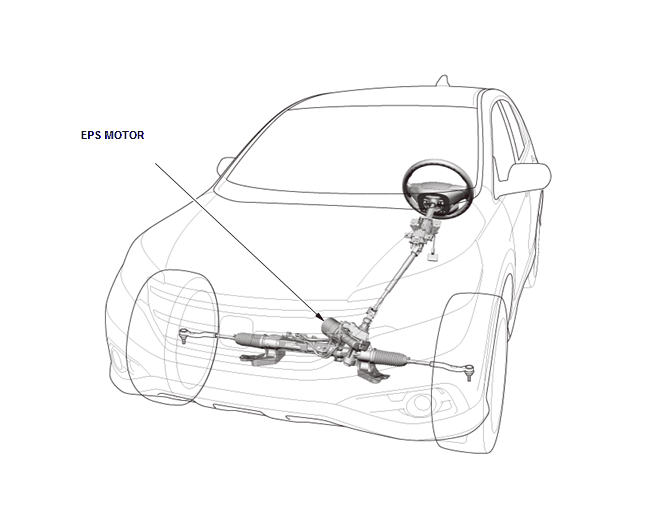 EPS MOTOR