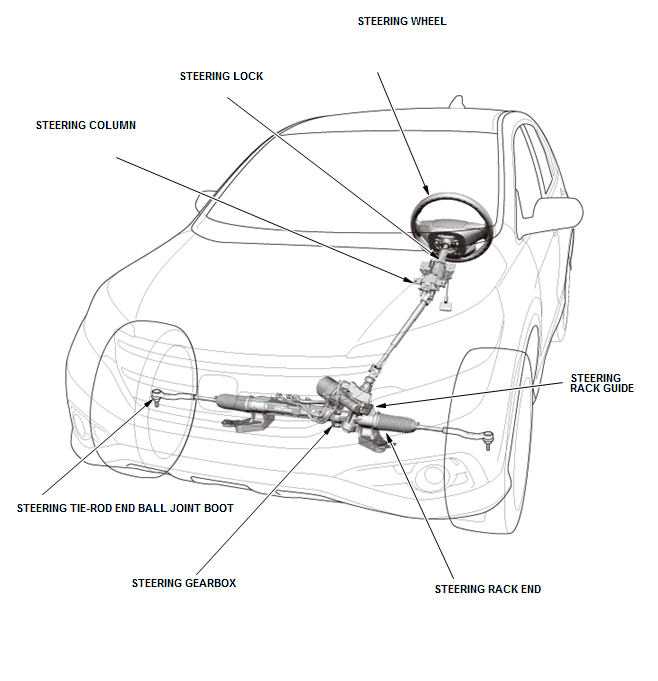 STEERING WHEEL

STEERING LOCK

STEERING COLUMN

STEERING RACK GUIDE

STEERING TIE-ROD END BALL JOINT BOOT

STEERING GEARBOX

STEERING RACK END