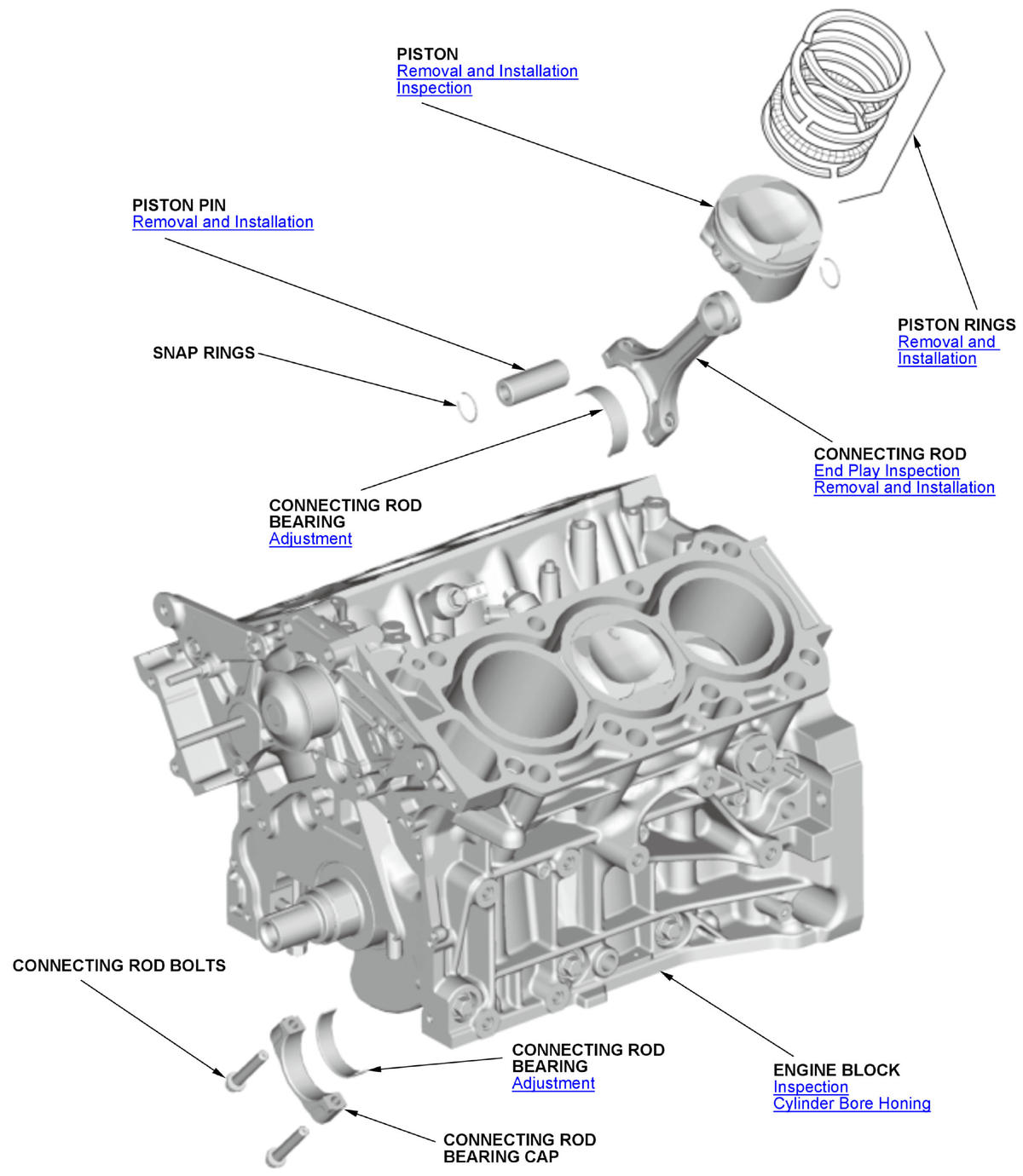 PISTON
Removal and Installation
Inspection

PISTON PIN
Removal and Installation

SNAP RINGS

PISTON RINGS
Removal and Installation

CONNECTING ROD
End Play Inspection
Removal and Installation

CONNECTING ROD BEARING
Adjustment

CONNECTING ROD BOLTS

CONNECTING ROD BEARING
Adjustment

ENGINE BLOCK
Inspection
Cylinder Bore Honing

CONNECTING ROD BEARING CAP