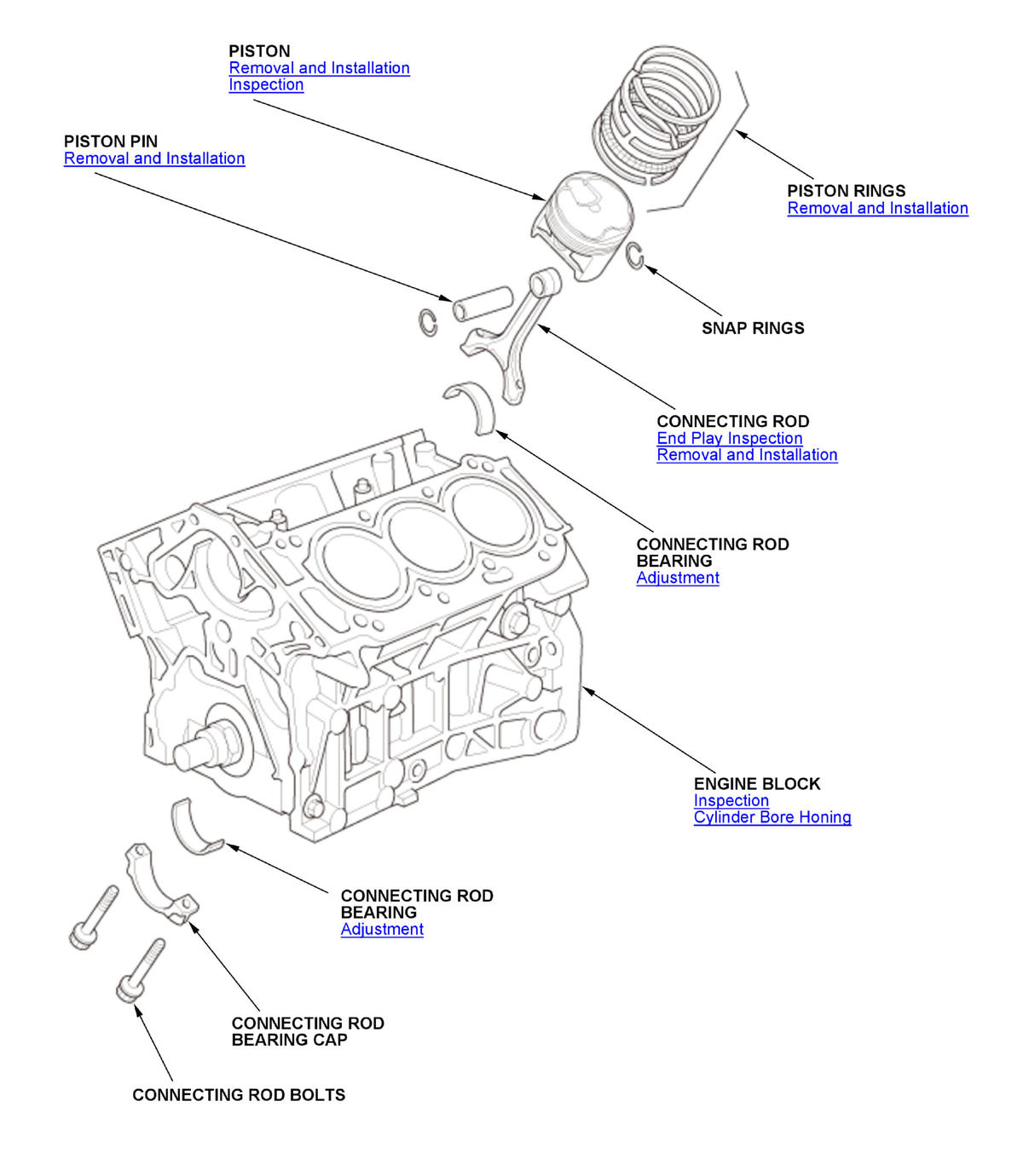 PISTON
Removal and Installation
Inspection

PISTON PIN
Removal and Installation

PISTON RINGS
Removal and Installation

SNAP RINGS

CONNECTING ROD
End Play Inspection
Removal and Installation

CONNECTING ROD BEARING
Adjustment

ENGINE BLOCK
Inspection
Cylinder Bore Honing

CONNECTING ROD BEARING
Adjustment

CONNECTING ROD BEARING CAP

CONNECTING ROD BOLTS