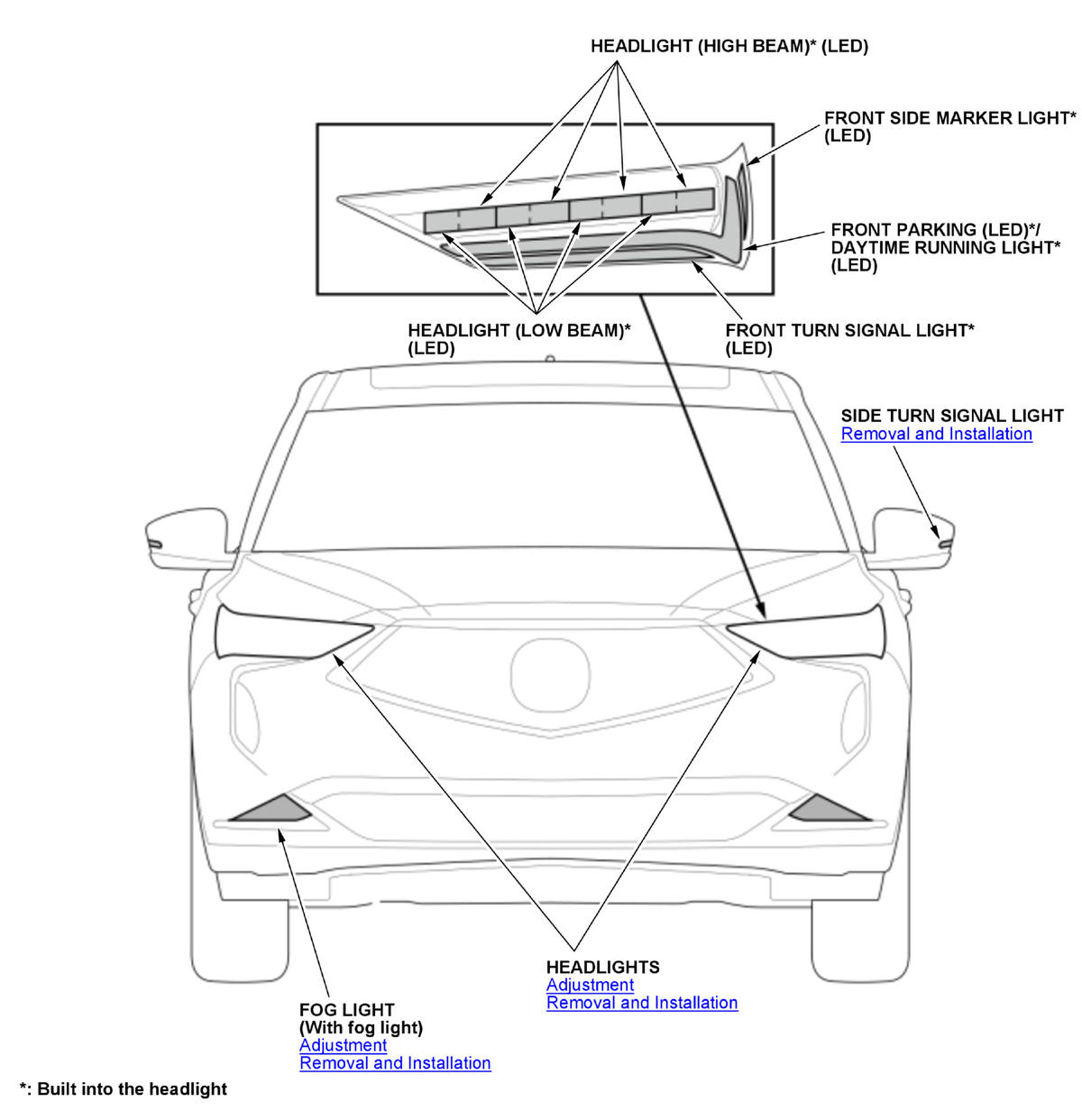 HEADLIGHT (HIGH BEAM)* (LED)

FRONT SIDE MARKER LIGHT* (LED)

FRONT PARKING (LED)*/ DAYTIME RUNNING LIGHT* (LED)

HEADLIGHT (LOW BEAM)* (LED)

FRONT TURN SIGNAL LIGHT* (LED)

SIDE TURN SIGNAL LIGHT
Removal and Installation

HEADLIGHTS
Adjustment
Removal and Installation

FOG LIGHT
(With fog light)
Adjustment
Removal and Installation

*: Built into the headlight