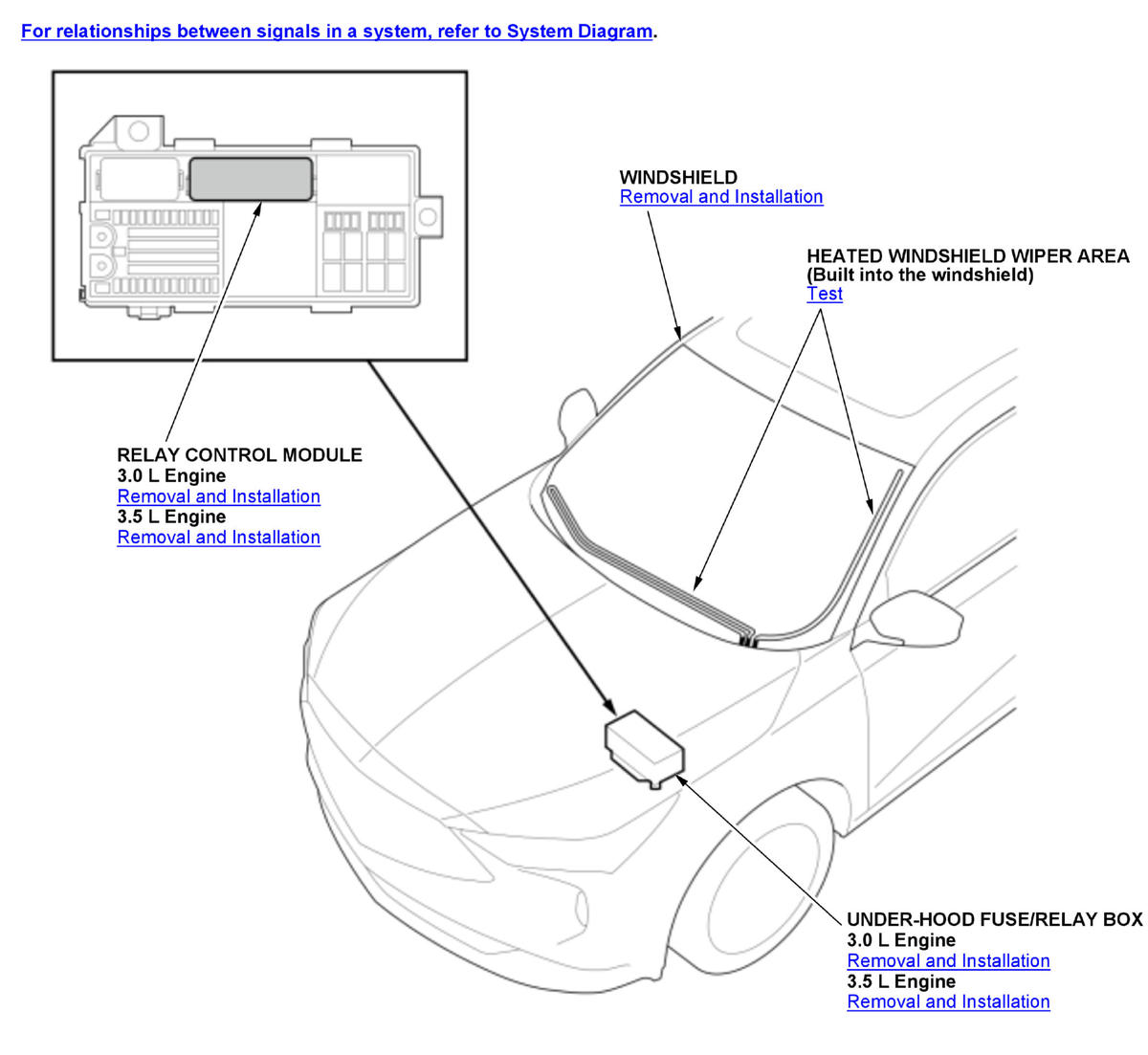 For relationships between signals in a system, refer to System Diagram.

WINDSHIELD
Removal and Installation

HEATED WINDSHIELD WIPER AREA
(Built into the windshield)
Test

RELAY CONTROL MODULE
3.0 L Engine
Removal and Installation
3.5 L Engine
Removal and Installation

UNDER-HOOD FUSE/RELAY BOX
3.0 L Engine
Removal and Installation
3.5 L Engine
Removal and Installation