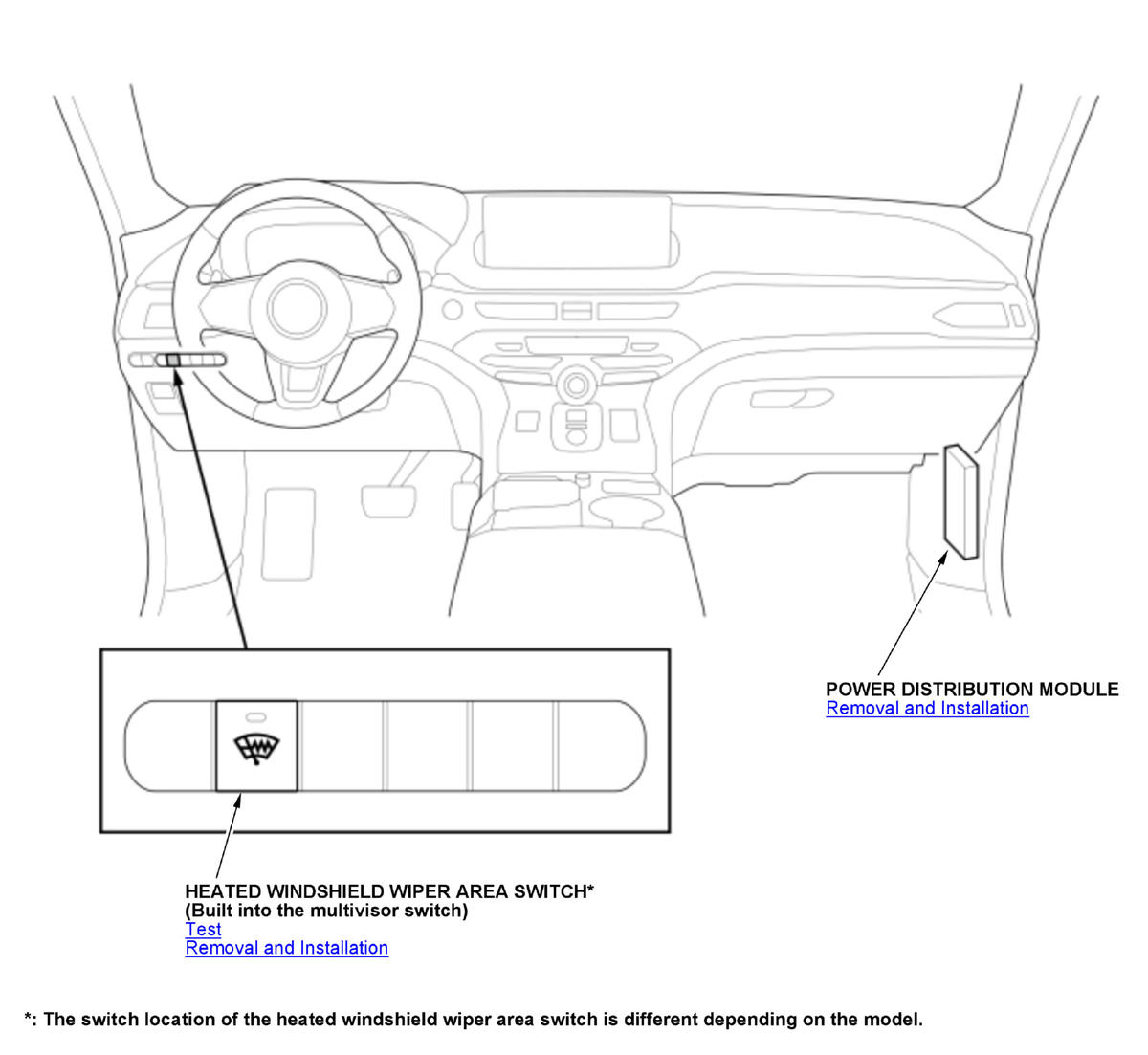 POWER DISTRIBUTION MODULE
Removal and Installation

HEATED WINDSHIELD WIPER AREA SWITCH*
(Built into the multivisor switch)
Test
Removal and Installation

*: The switch location of the heated windshield wiper area switch is different depending on the model.