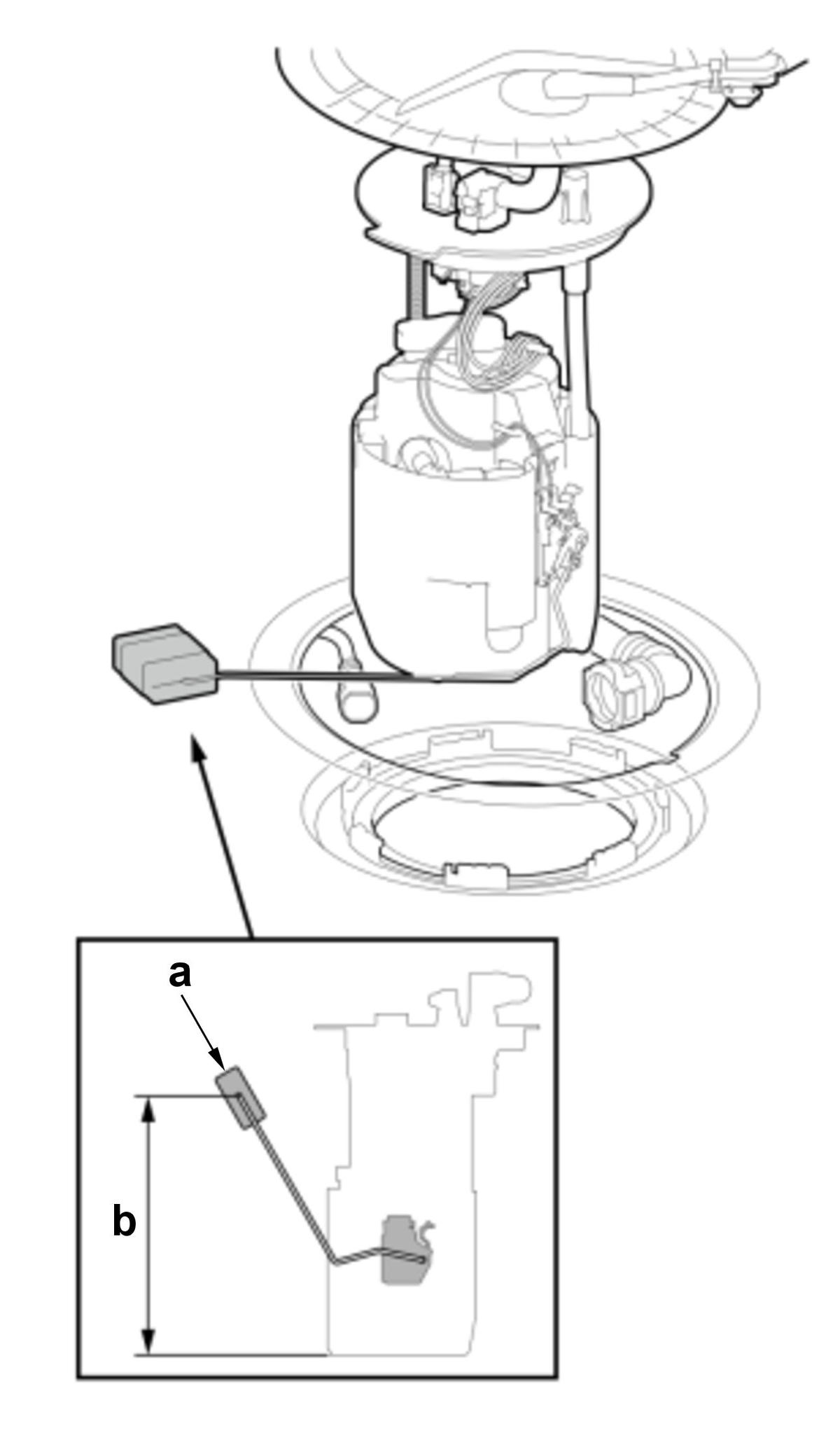 a

b