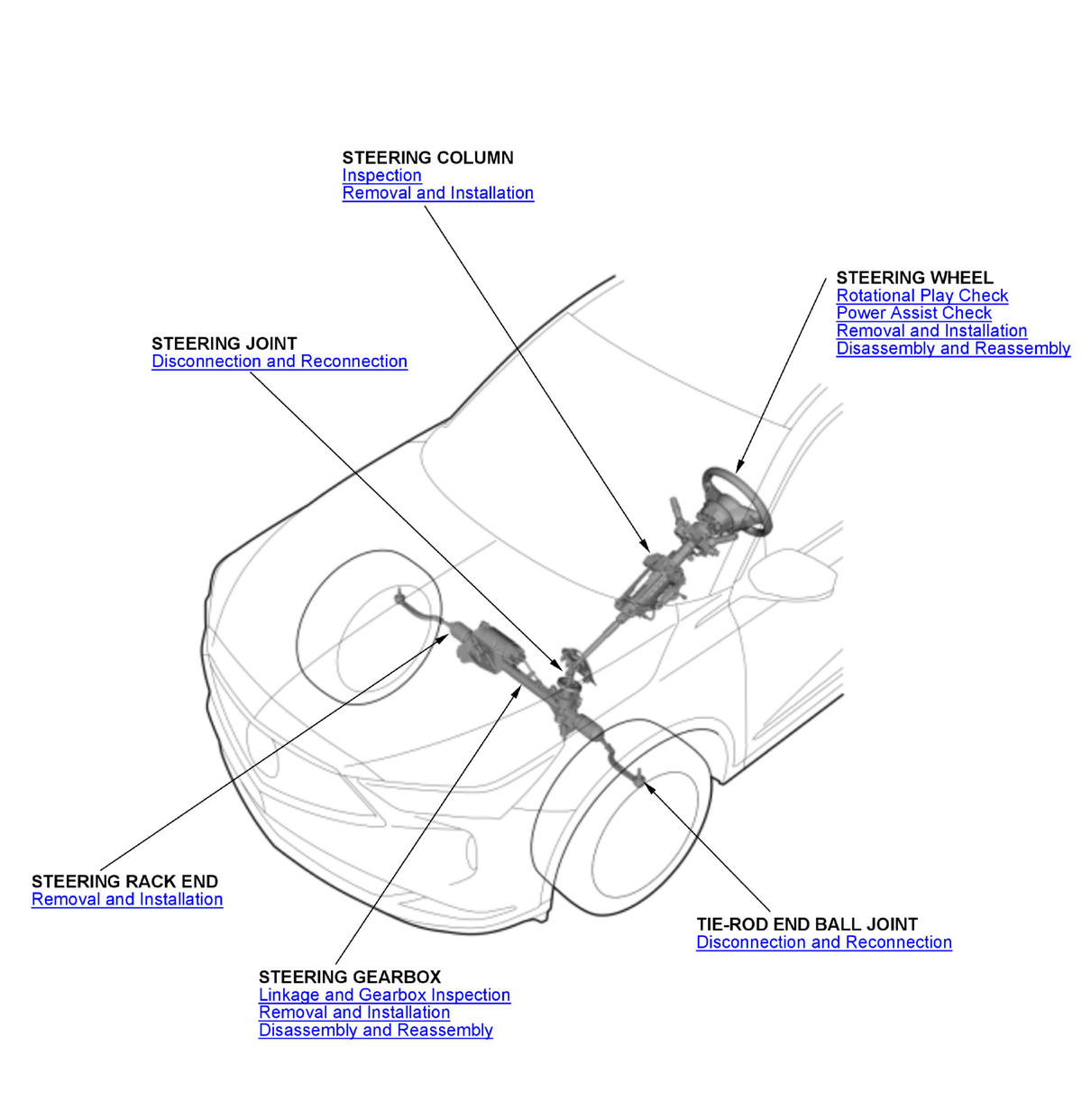 STEERING COLUMN
Inspection
Removal and Installation

STEERING WHEEL
Rotational Play Check
Power Assist Check
Removal and Installation
Disassembly and Reassembly

STEERING JOINT
Disconnection and Reconnection

STEERING RACK END
Removal and Installation

TIE-ROD END BALL JOINT
Disconnection and Reconnection

STEERING GEARBOX
Linkage and Gearbox Inspection
Removal and Installation
Disassembly and Reassembly