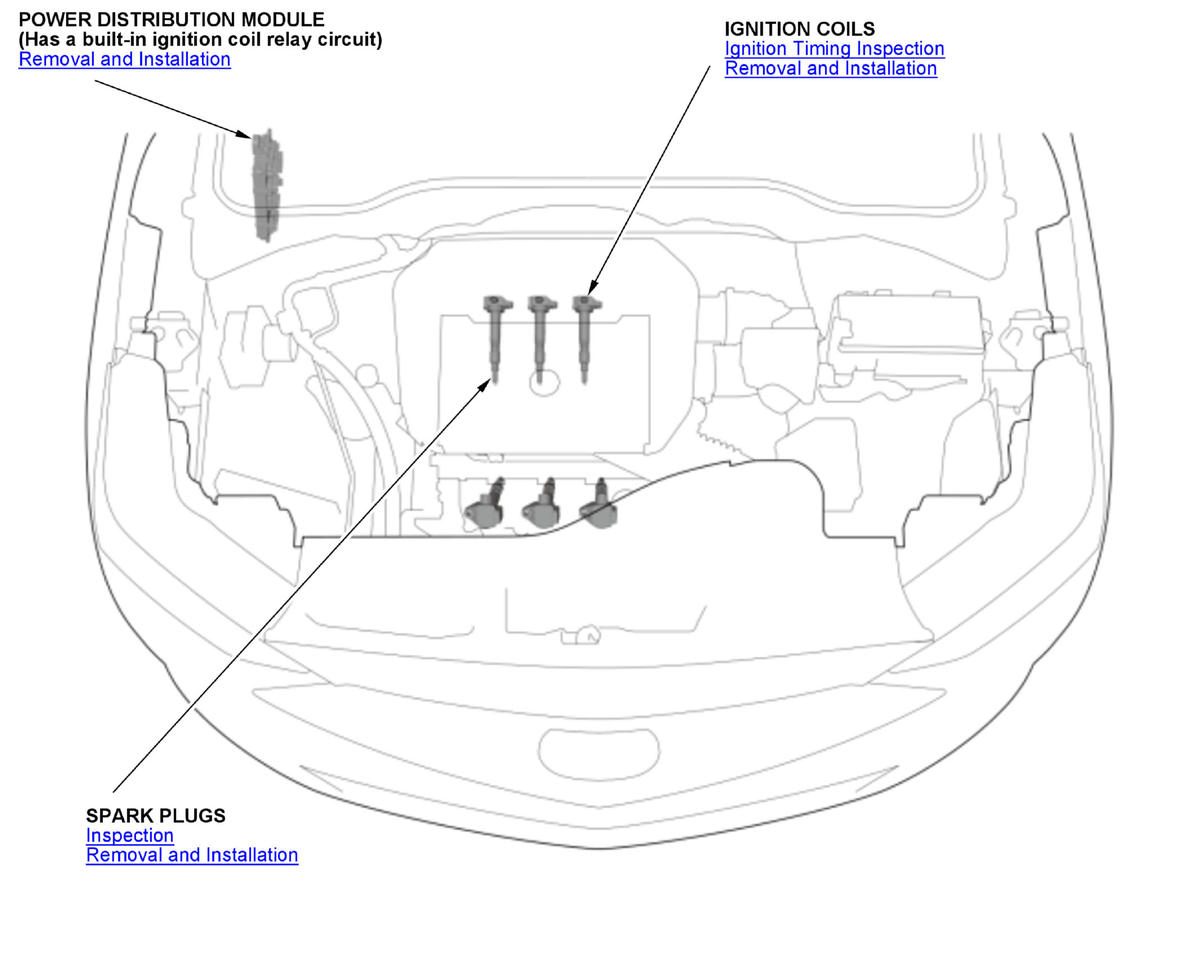 POWER DISTRIBUTION MODULE
(Has a built-in ignition coil relay circuit)
Removal and Installation

IGNITION COILS
Ignition Timing Inspection
Removal and Installation

SPARK PLUGS
Inspection
Removal and Installation