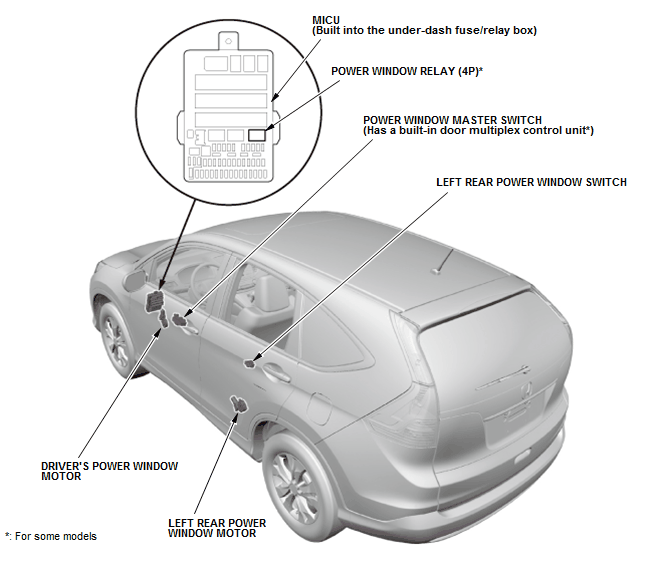 MICU
(Built into the under-dash fuse/relay box)

POWER WINDOW RELAY (4P)*

POWER WINDOW MASTER SWITCH
(Has a built-in door multiplex control unit*)

LEFT REAR POWER WINDOW SWITCH

DRIVER'S POWER WINDOW MOTOR

LEFT REAR POWER WINDOW MOTOR

*: For some models