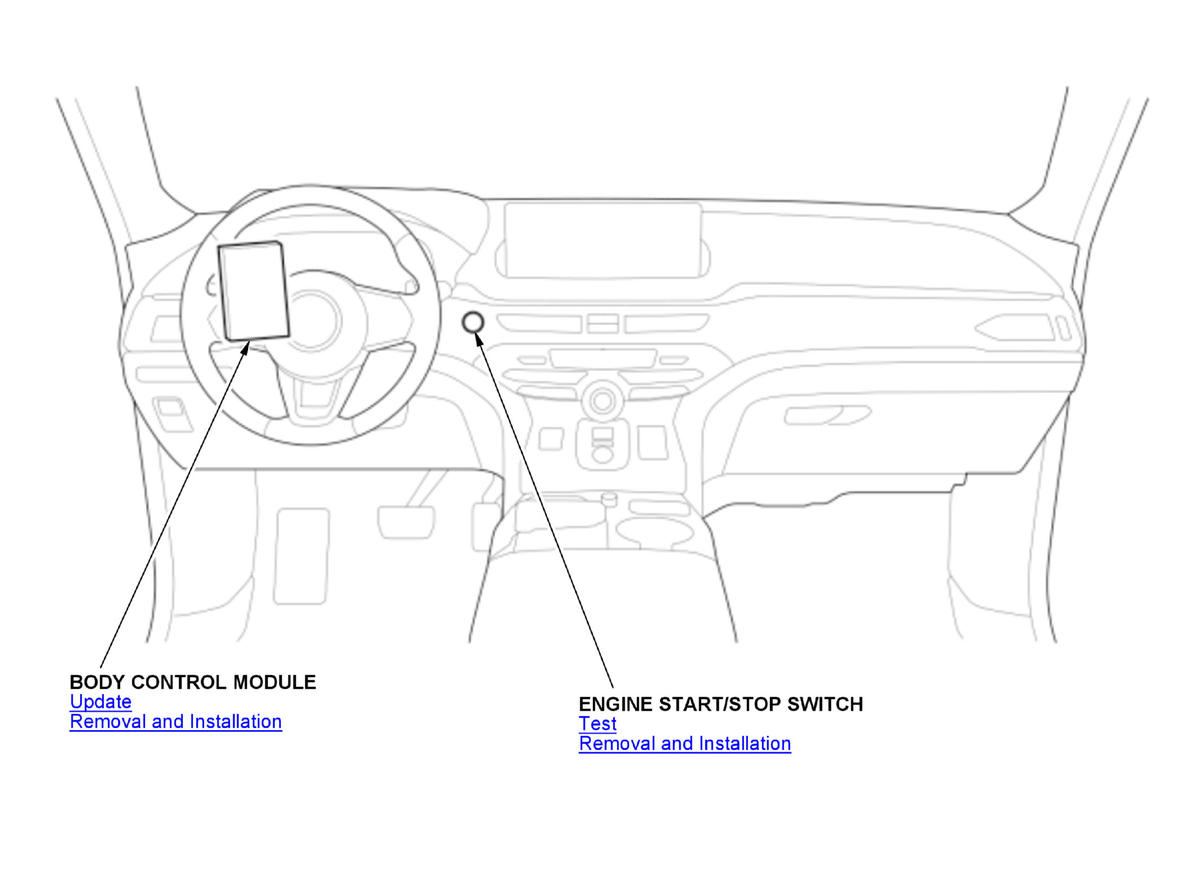 BODY CONTROL MODULE
Update
Removal and Installation

ENGINE START/STOP SWITCH
Test
Removal and Installation