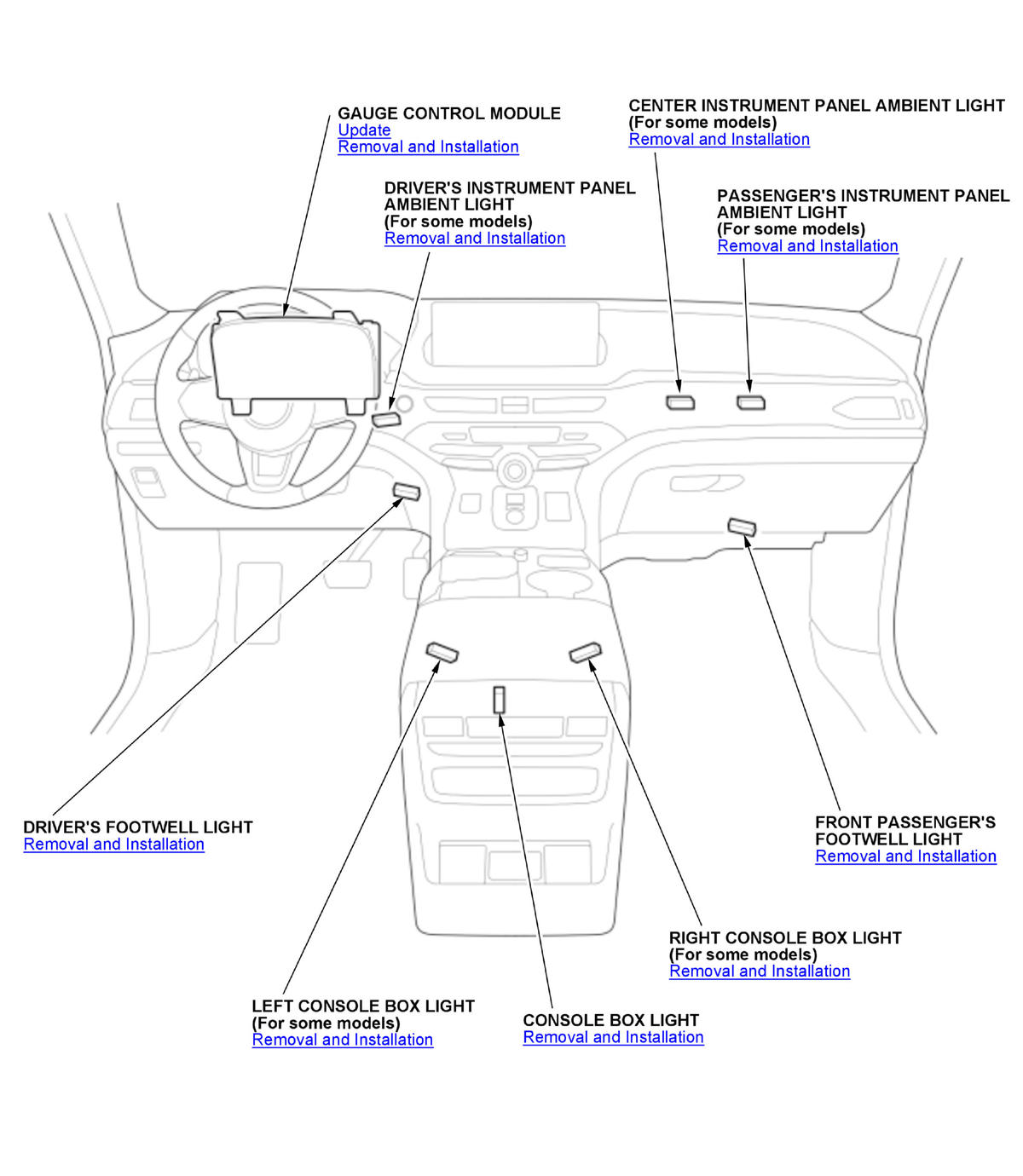 GAUGE CONTROL MODULE
Update
Removal and Installation

CENTER INSTRUMENT PANEL AMBIENT LIGHT
(For some models)
Removal and Installation

DRIVER'S INSTRUMENT PANEL AMBIENT LIGHT
(For some models)
Removal and Installation

PASSENGER'S INSTRUMENT PANEL AMBIENT LIGHT
(For some models)
Removal and Installation

DRIVER'S FOOTWELL LIGHT
Removal and Installation

FRONT PASSENGER'S FOOTWELL LIGHT
Removal and Installation

RIGHT CONSOLE BOX LIGHT
(For some models)
Removal and Installation

LEFT CONSOLE BOX LIGHT
(For some models)
Removal and Installation

CONSOLE BOX LIGHT
Removal and Installation