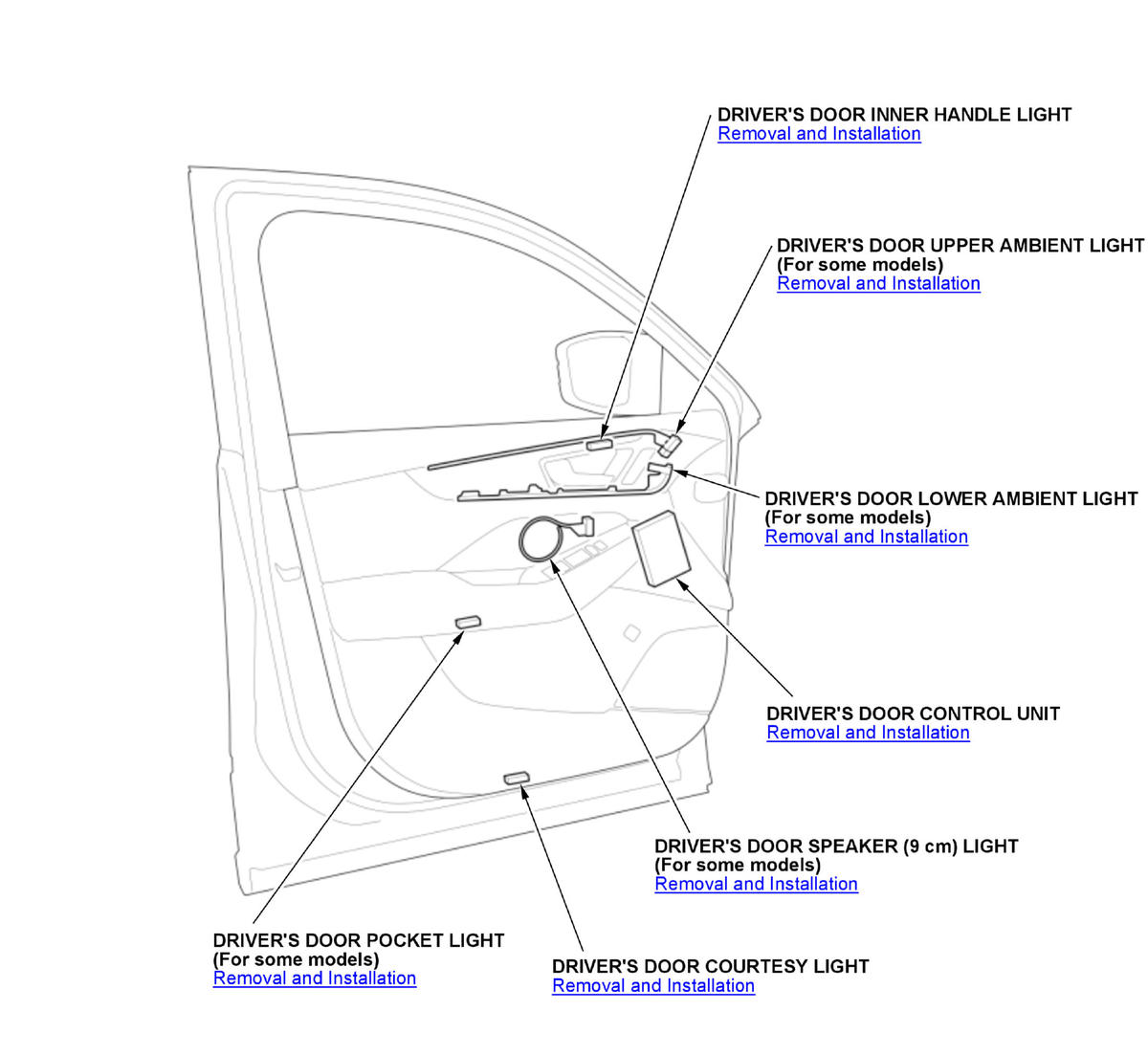 DRIVER'S DOOR INNER HANDLE LIGHT
Removal and Installation

DRIVER'S DOOR UPPER AMBIENT LIGHT
(For some models)
Removal and Installation

DRIVER'S DOOR LOWER AMBIENT LIGHT
(For some models)
Removal and Installation

DRIVER'S DOOR CONTROL UNIT
Removal and Installation

DRIVER'S DOOR SPEAKER (9 cm) LIGHT
(For some models)
Removal and Installation

DRIVER'S DOOR POCKET LIGHT
(For some models)
Removal and Installation

DRIVER'S DOOR COURTESY LIGHT
Removal and Installation