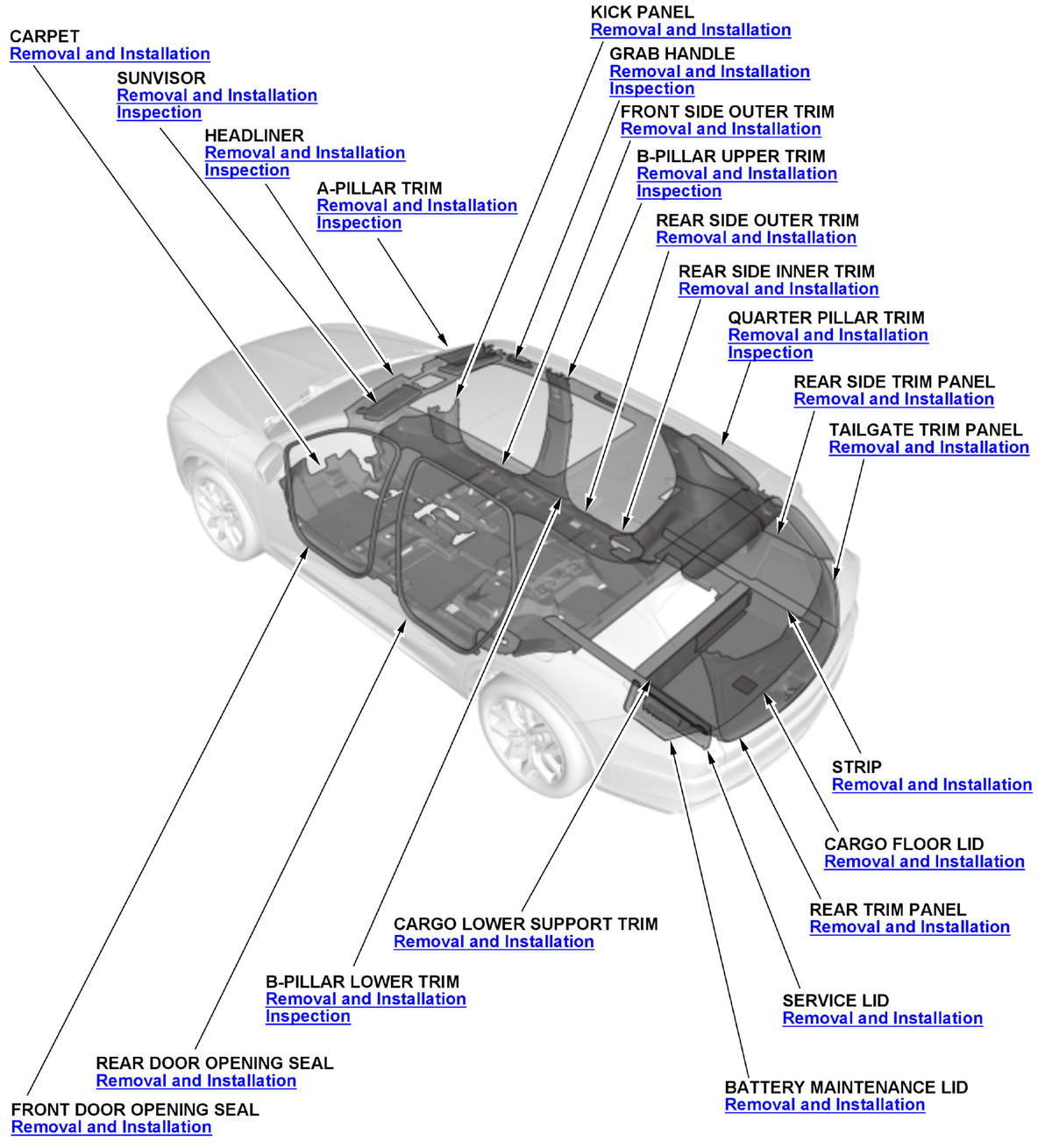 CARPET
Removal and Installation

SUNVISOR
Removal and Installation
Inspection

HEADLINER
Removal and Installation
Inspection

A-PILLAR TRIM
Removal and Installation
Inspection

KICK PANEL
Removal and Installation

GRAB HANDLE
Removal and Installation
Inspection

FRONT SIDE OUTER TRIM
Removal and Installation

B-PILLAR UPPER TRIM
Removal and Installation
Inspection

REAR SIDE OUTER TRIM
Removal and Installation

REAR SIDE INNER TRIM
Removal and Installation

QUARTER PILLAR TRIM
Removal and Installation
Inspection

REAR SIDE TRIM PANEL
Removal and Installation

TAILGATE TRIM PANEL
Removal and Installation

STRIP
Removal and Installation

CARGO FLOOR LID
Removal and Installation

REAR TRIM PANEL
Removal and Installation

SERVICE LID
Removal and Installation

BATTERY MAINTENANCE LID
Removal and Installation

CARGO LOWER SUPPORT TRIM
Removal and Installation

B-PILLAR LOWER TRIM
Removal and Installation
Inspection

REAR DOOR OPENING SEAL
Removal and Installation

FRONT DOOR OPENING SEAL
Removal and Installation