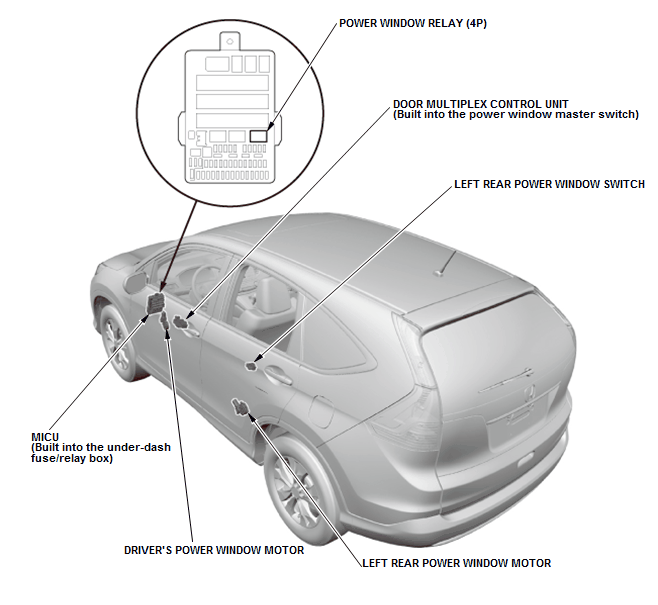 POWER WINDOW RELAY (4P)

DOOR MULTIPLEX CONTROL UNIT
(Built into the power window master switch)

LEFT REAR POWER WINDOW SWITCH

MICU
(Built into the under-dash fuse/relay box)

DRIVER'S POWER WINDOW MOTOR

LEFT REAR POWER WINDOW MOTOR