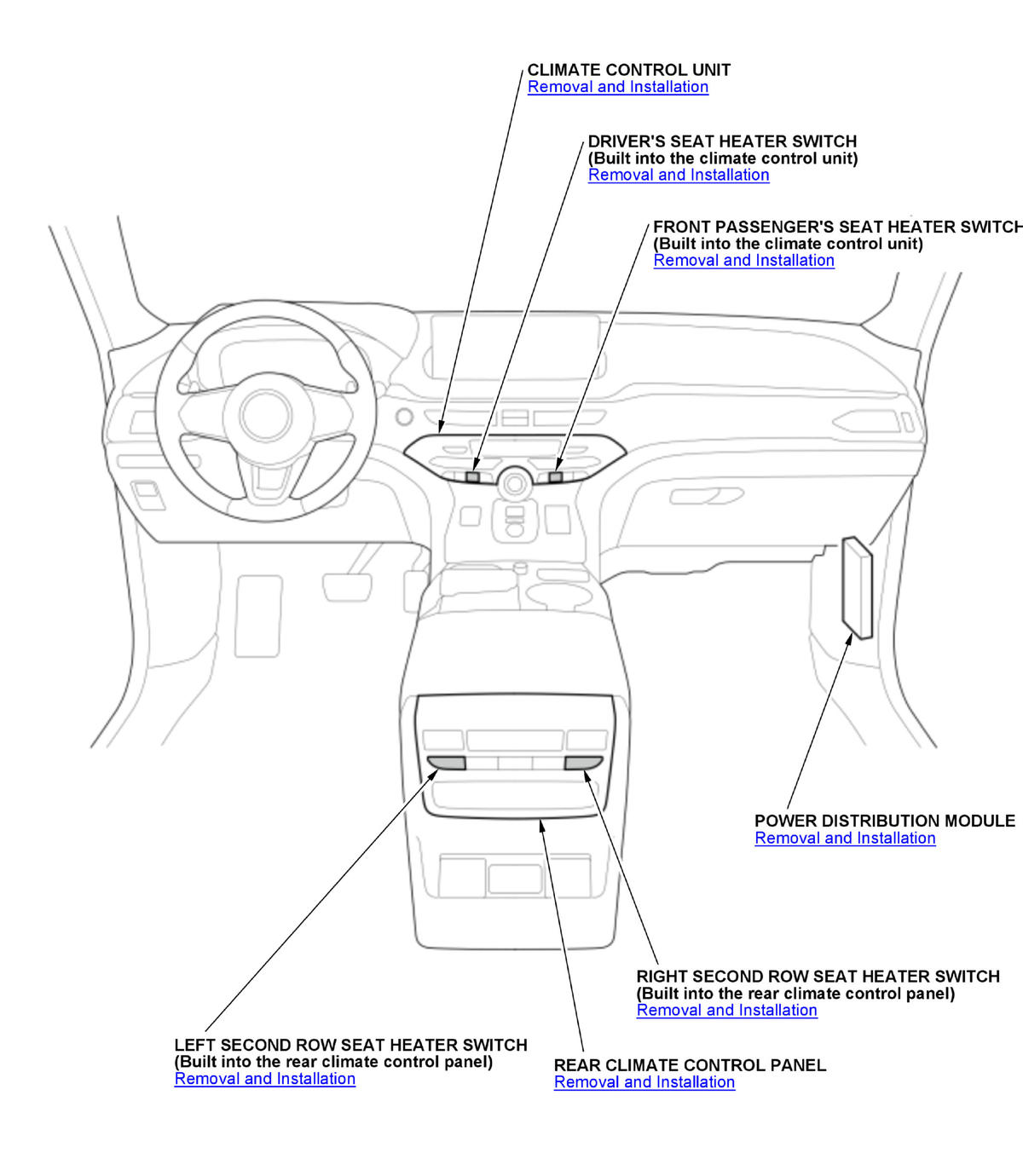 CLIMATE CONTROL UNIT
Removal and Installation

DRIVER'S SEAT HEATER SWITCH
(Built into the climate control unit)
Removal and Installation

FRONT PASSENGER'S SEAT HEATER SWITCH
(Built into the climate control unit)
Removal and Installation

POWER DISTRIBUTION MODULE
Removal and Installation

RIGHT SECOND ROW SEAT HEATER SWITCH
(Built into the rear climate control panel)
Removal and Installation

LEFT SECOND ROW SEAT HEATER SWITCH
(Built into the rear climate control panel)
Removal and Installation

REAR CLIMATE CONTROL PANEL
Removal and Installation