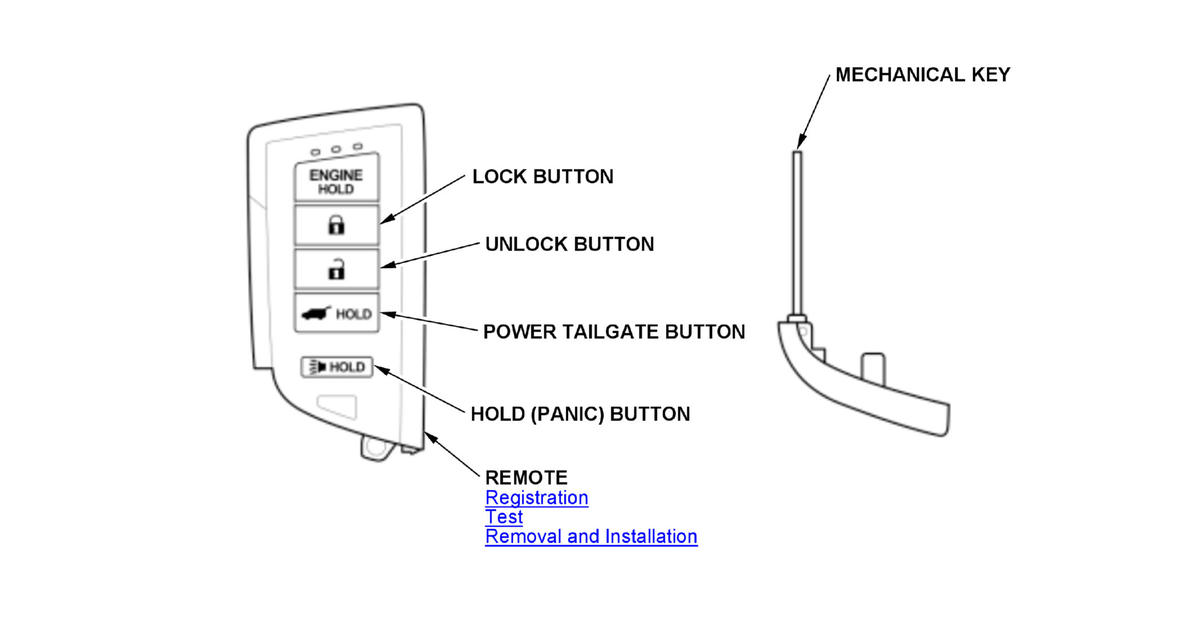 ENGINE HOLD

HOLD

HOLD

LOCK BUTTON

UNLOCK BUTTON

POWER TAILGATE BUTTON

HOLD (PANIC) BUTTON

REMOTE
Registration
Test
Removal and Installation

MECHANICAL KEY