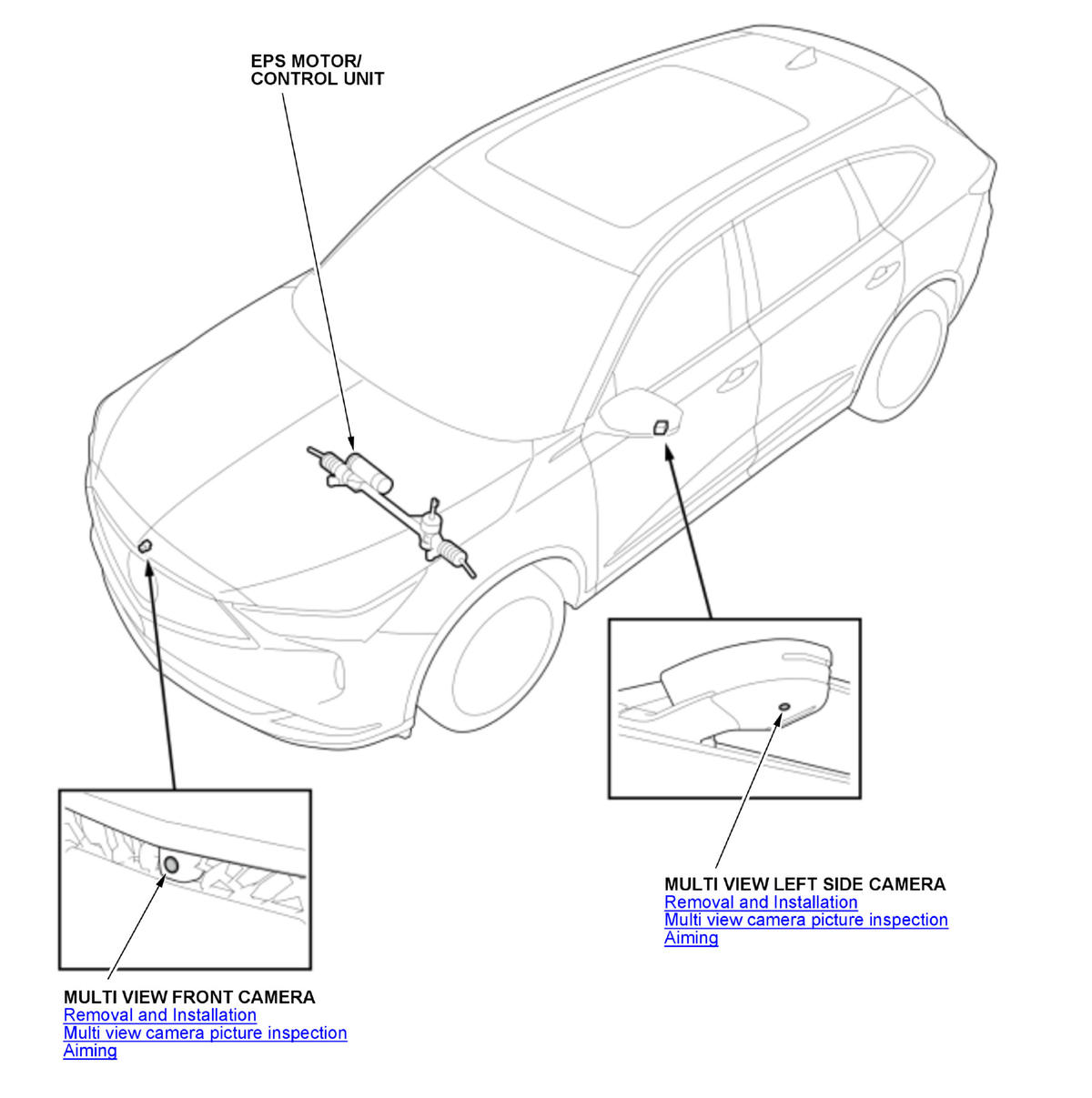 EPS MOTOR/
CONTROL UNIT

MULTI VIEW LEFT SIDE CAMERA
Removal and Installation
Multi view camera picture inspection
Aiming

MULTI VIEW FRONT CAMERA
Removal and Installation
Multi view camera picture inspection
Aiming