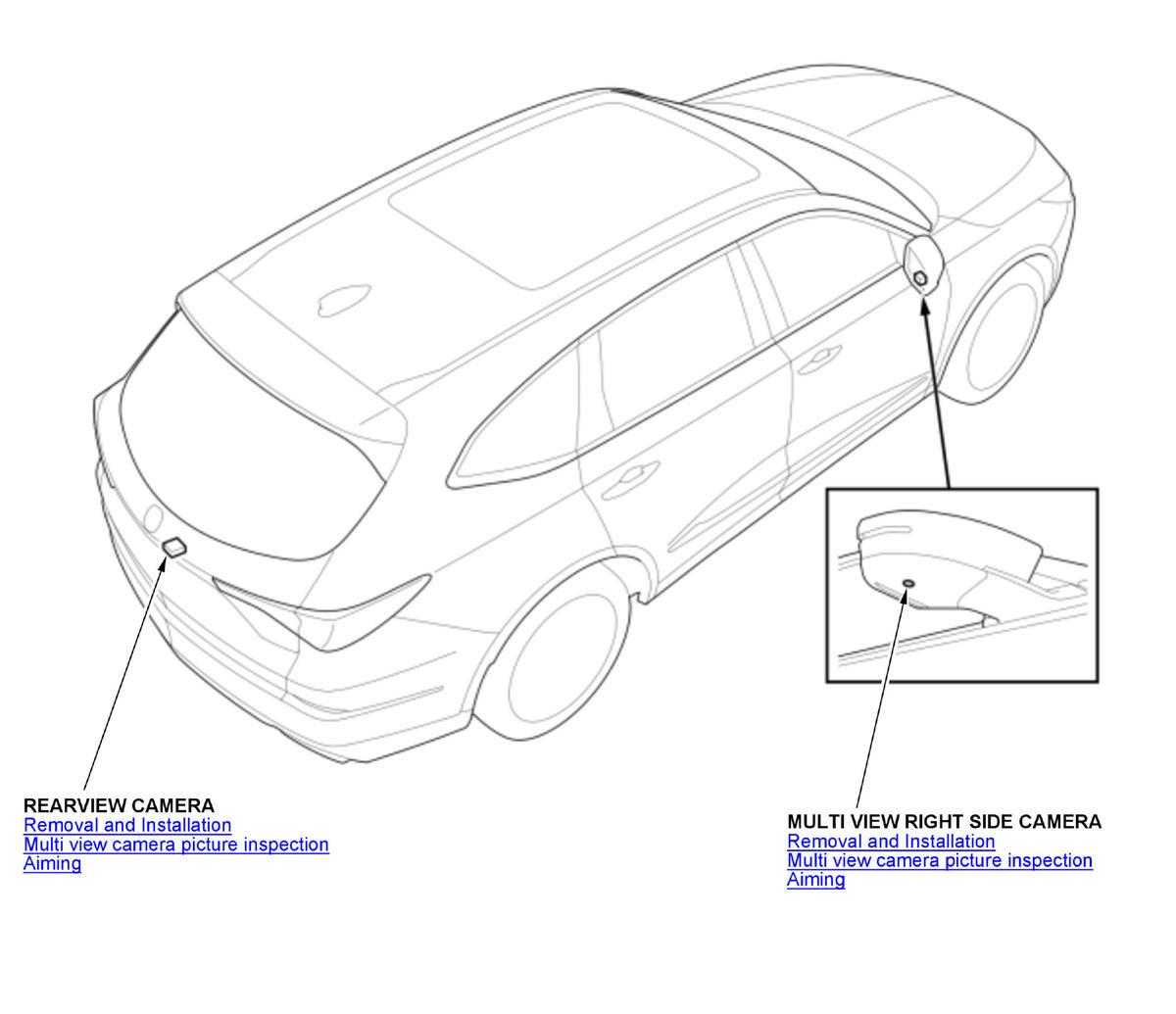 REARVIEW CAMERA
Removal and Installation
Multi view camera picture inspection
Aiming

MULTI VIEW RIGHT SIDE CAMERA
Removal and Installation
Multi view camera picture inspection
Aiming