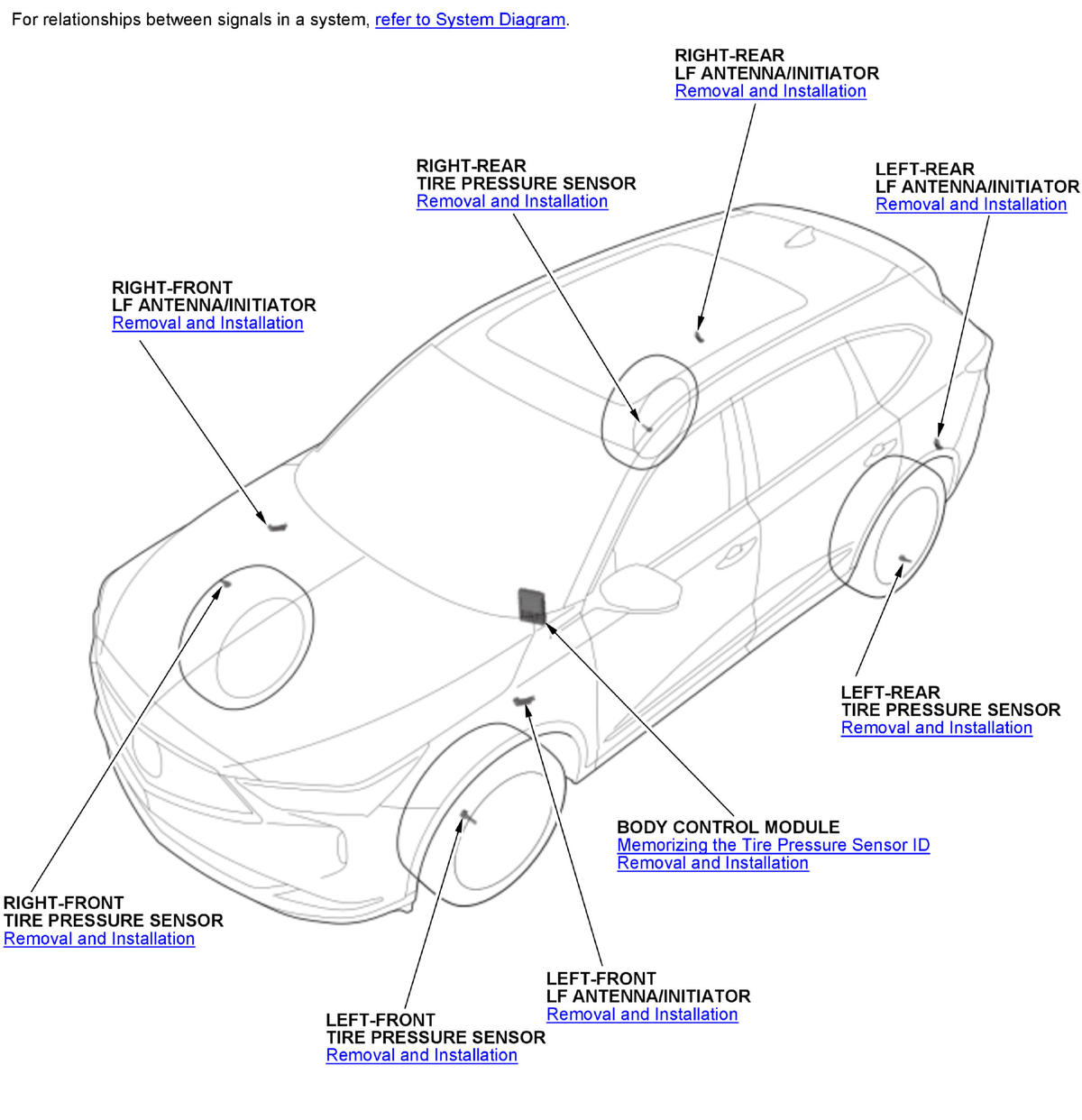 For relationships between signals in a system, refer to System Diagram.

RIGHT-REAR
LF ANTENNA/INITIATOR
Removal and Installation

RIGHT-REAR
TIRE PRESSURE SENSOR
Removal and Installation

LEFT-REAR
LF ANTENNA/INITIATOR
Removal and Installation

RIGHT-FRONT
LF ANTENNA/INITIATOR
Removal and Installation

LEFT-REAR
TIRE PRESSURE SENSOR
Removal and Installation

BODY CONTROL MODULE
Memorizing the Tire Pressure Sensor ID
Removal and Installation

RIGHT-FRONT
TIRE PRESSURE SENSOR
Removal and Installation

LEFT-FRONT
LF ANTENNA/INITIATOR
Removal and Installation

LEFT-FRONT
TIRE PRESSURE SENSOR
Removal and Installation