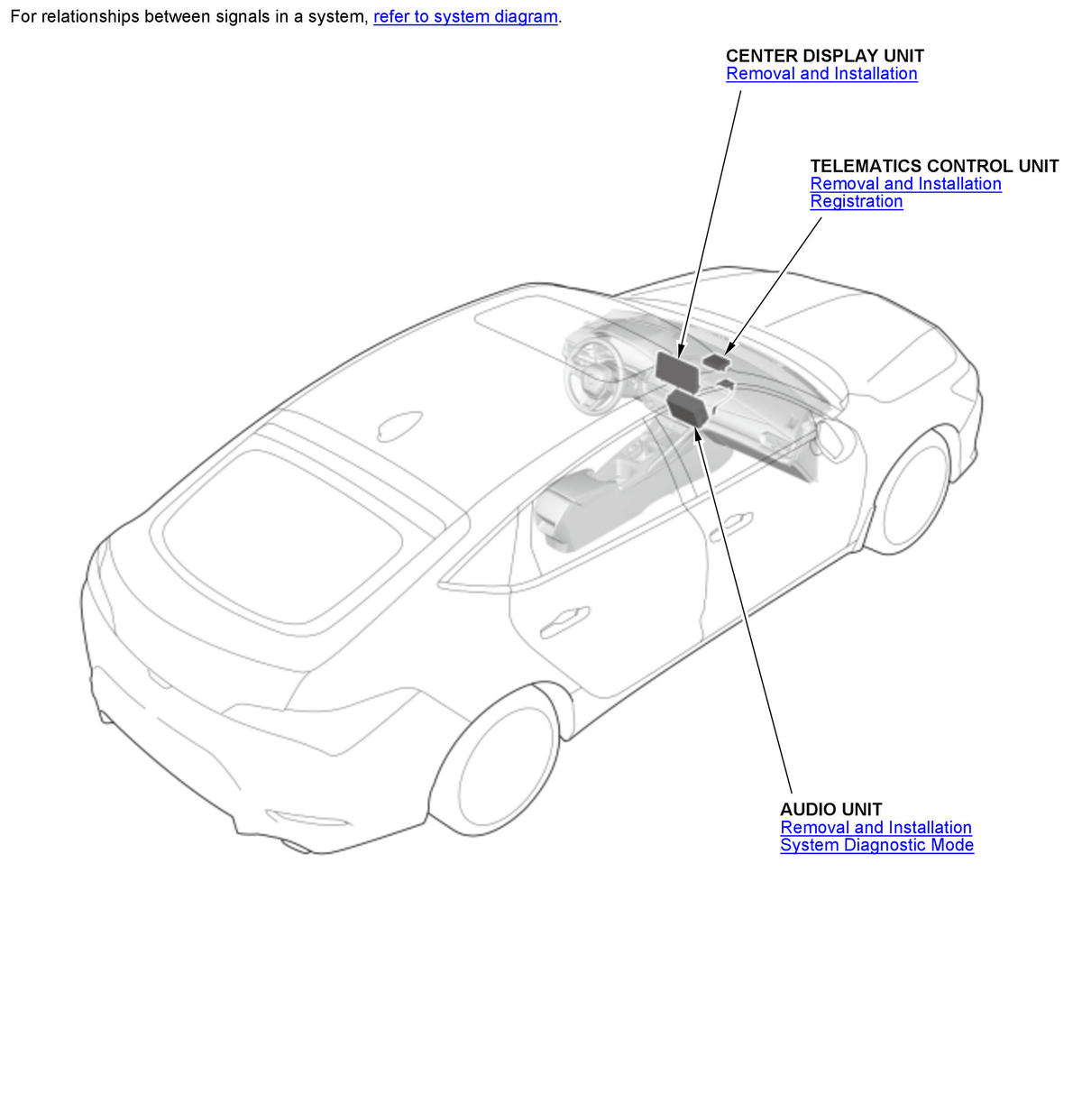 For relationships between signals in a system, refer to system diagram.

CENTER DISPLAY UNIT
Removal and Installation

TELEMATICS CONTROL UNIT
Removal and Installation
Registration

AUDIO UNIT
Removal and Installation
System Diagnostic Mode