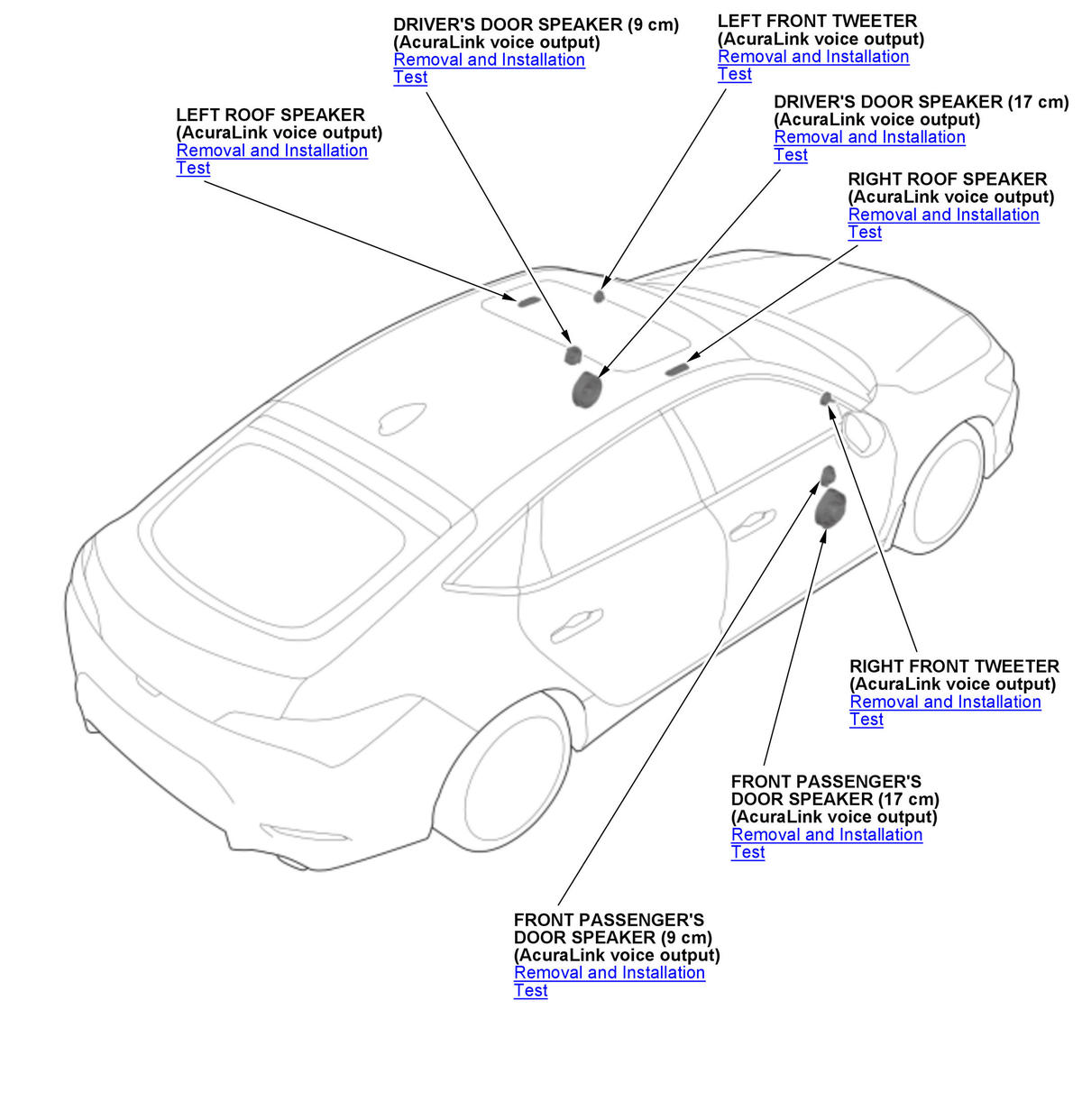 DRIVER'S DOOR SPEAKER (9 cm)
(AcuraLink voice output)
Removal and Installation
Test

LEFT FRONT TWEETER
(AcuraLink voice output)
Removal and Installation
Test

LEFT ROOF SPEAKER
(AcuraLink voice output)
Removal and Installation
Test

DRIVER'S DOOR SPEAKER (17 cm)
(AcuraLink voice output)
Removal and Installation
Test

RIGHT ROOF SPEAKER
(AcuraLink voice output)
Removal and Installation
Test

RIGHT FRONT TWEETER
(AcuraLink voice output)
Removal and Installation
Test

FRONT PASSENGER'S
DOOR SPEAKER (17 cm)
(AcuraLink voice output)
Removal and Installation
Test

FRONT PASSENGER'S
DOOR SPEAKER (9 cm)
(AcuraLink voice output)
Removal and Installation
Test