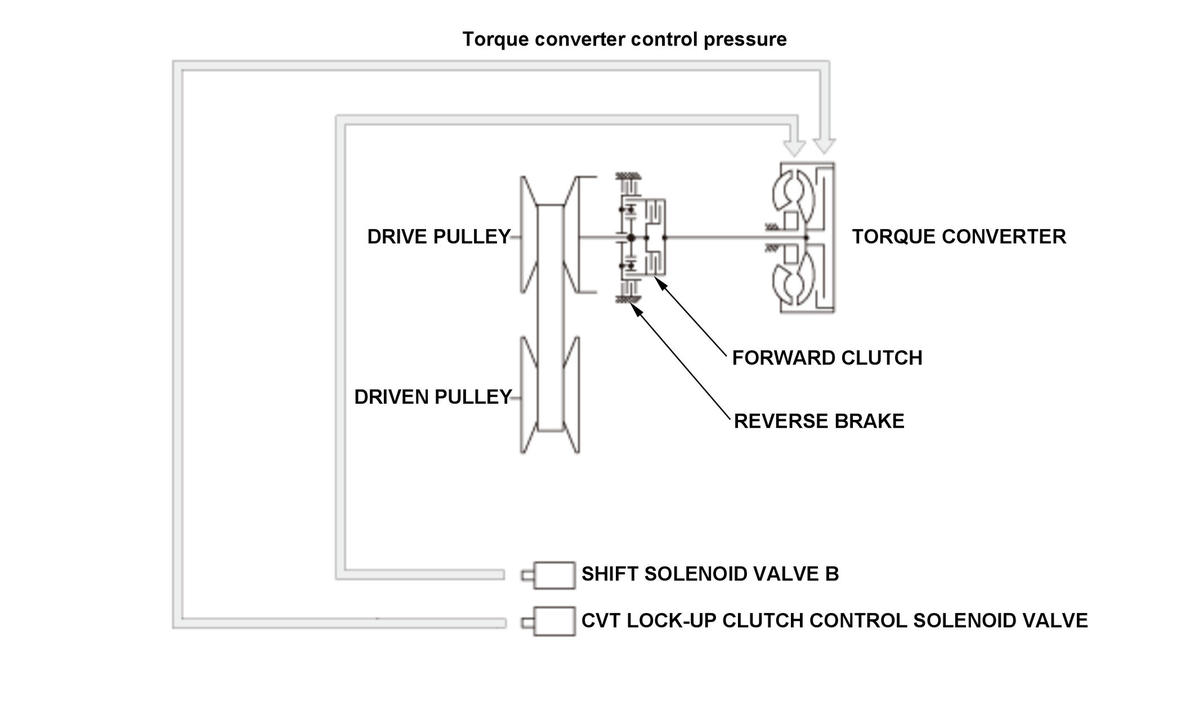 Torque converter control pressure

DRIVE PULLEY

TORQUE CONVERTER

FORWARD CLUTCH

DRIVEN PULLEY

REVERSE BRAKE

SHIFT SOLENOID VALVE B

CVT LOCK-UP CLUTCH CONTROL SOLENOID VALVE