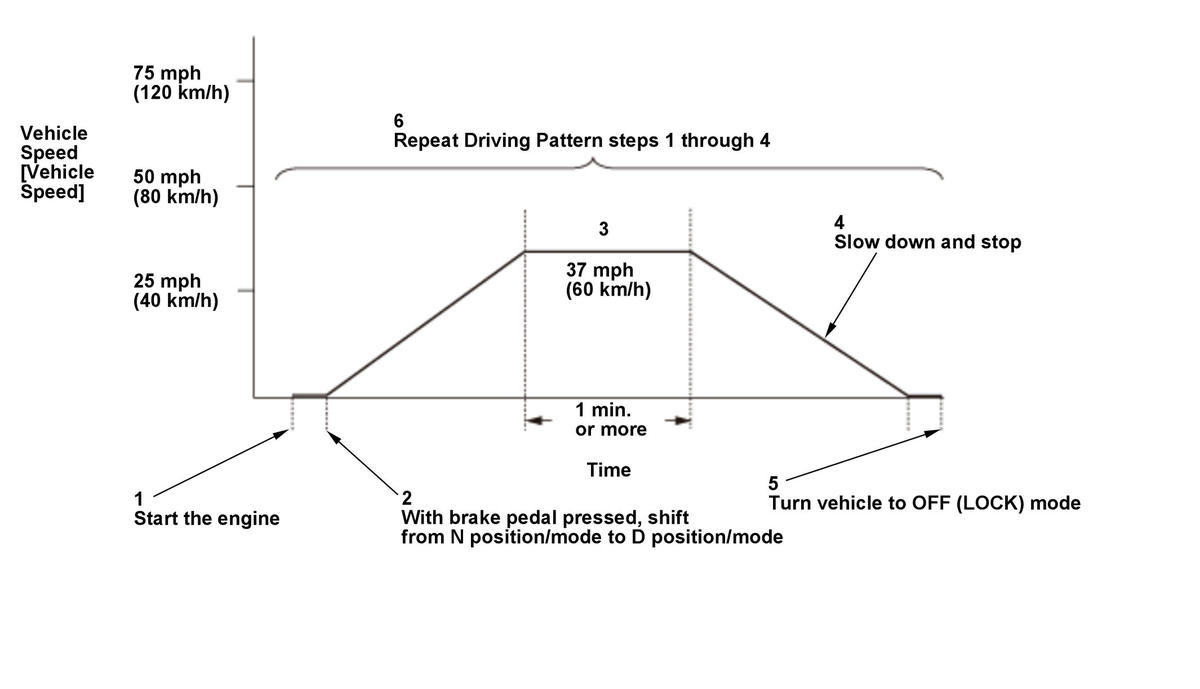 Vehicle Speed [Vehicle Speed]

75 mph (120 km/h)

50 mph (80 km/h)

25 mph (40 km/h)

6
Repeat Driving Pattern steps 1 through 4

3

37 mph (60 km/h)

4
Slow down and stop

1 min. or more

Time

1
Start the engine

2
With brake pedal pressed, shift from N position/mode to D position/mode

5
Turn vehicle to OFF (LOCK) mode