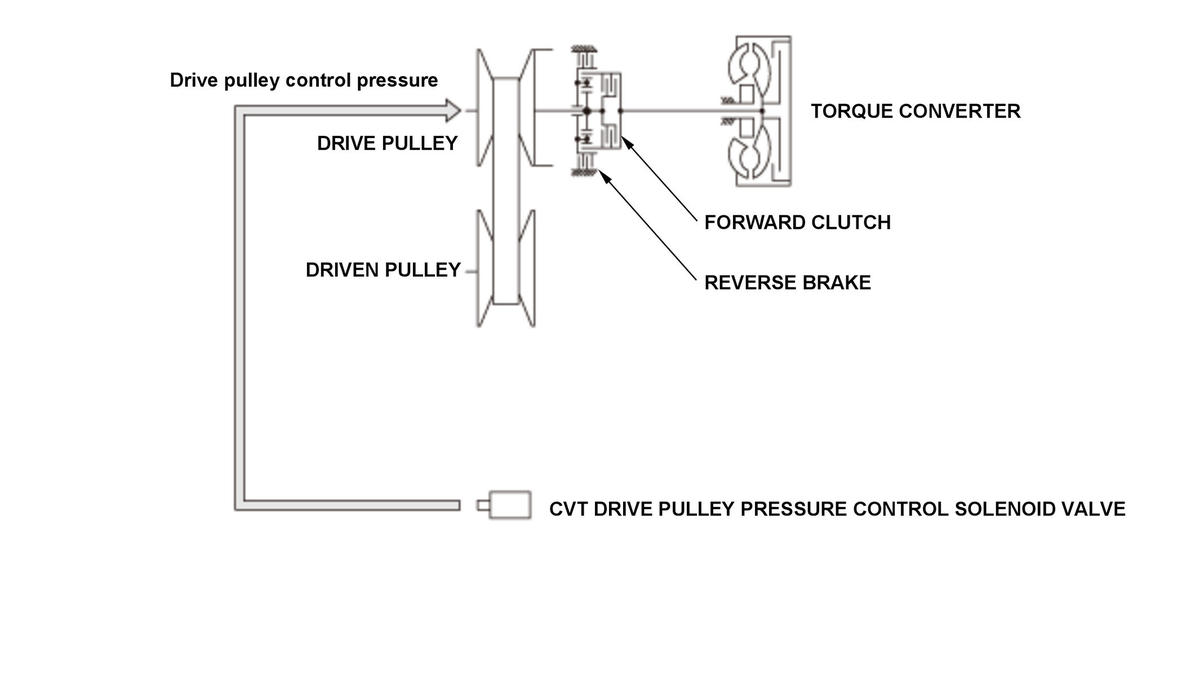 Drive pulley control pressure

DRIVE PULLEY

TORQUE CONVERTER

FORWARD CLUTCH

DRIVEN PULLEY

REVERSE BRAKE

CVT DRIVE PULLEY PRESSURE CONTROL SOLENOID VALVE