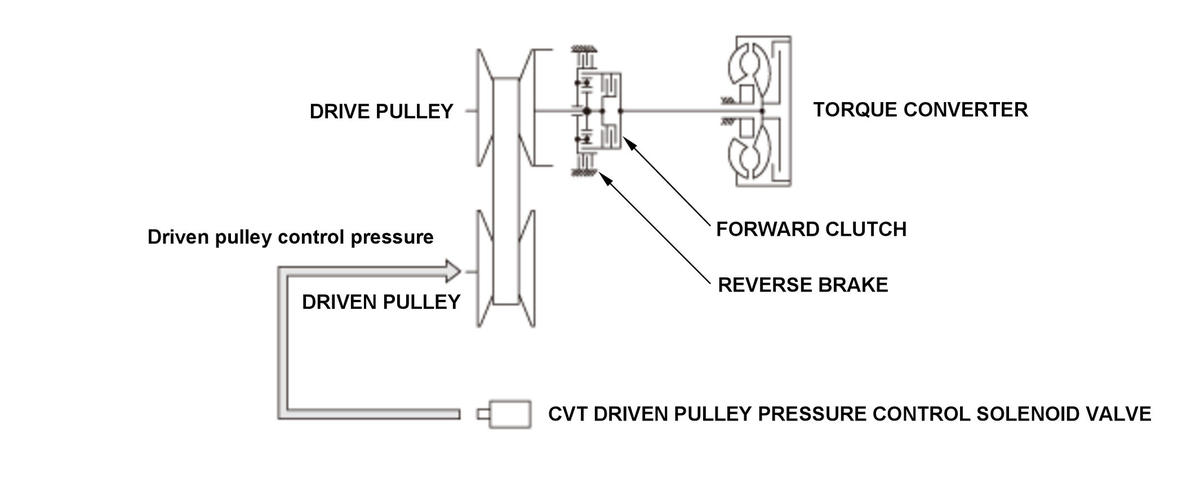 DRIVE PULLEY

TORQUE CONVERTER

FORWARD CLUTCH

Driven pulley control pressure

REVERSE BRAKE

DRIVEN PULLEY

CVT DRIVEN PULLEY PRESSURE CONTROL SOLENOID VALVE