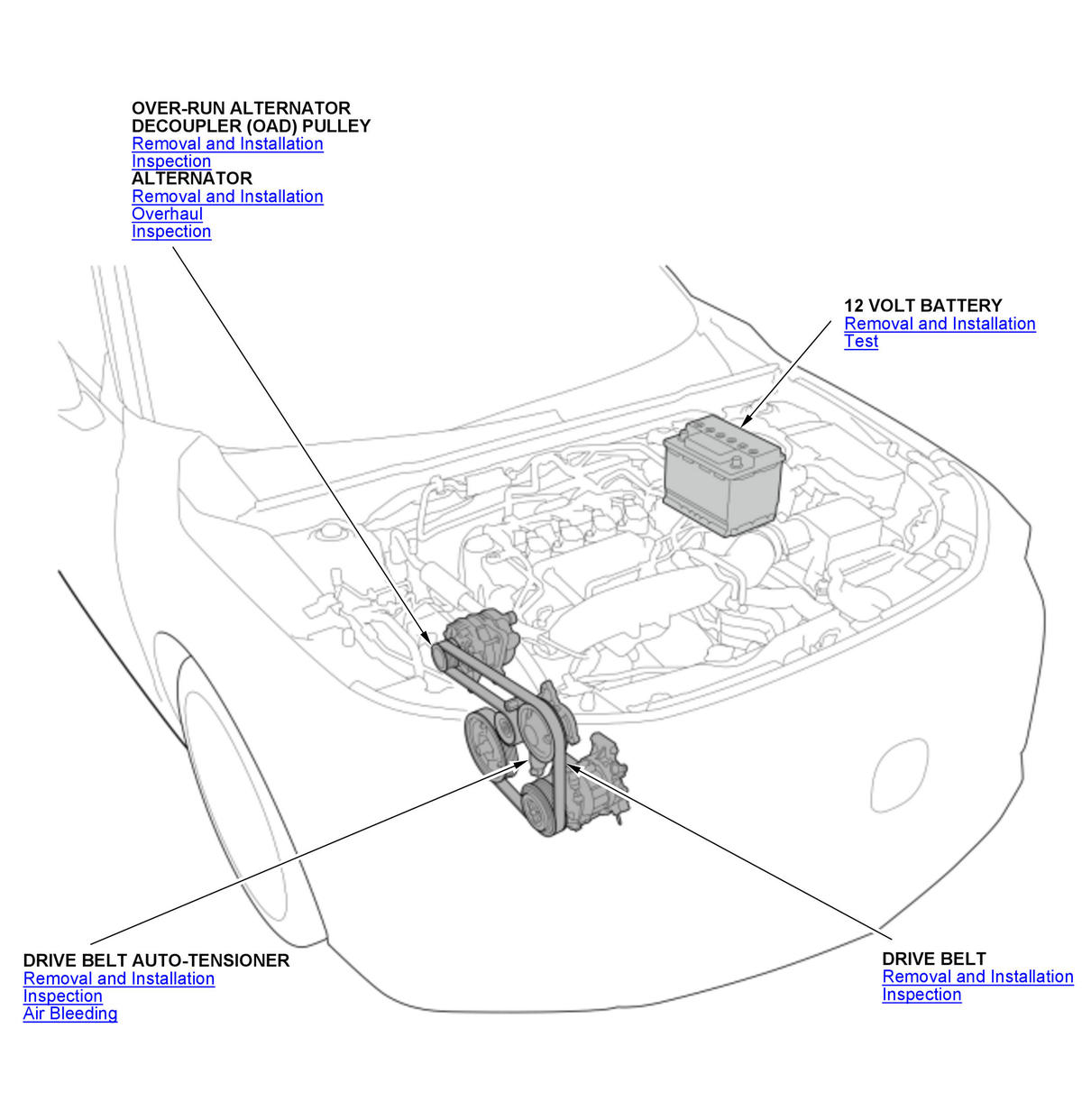 OVER-RUN ALTERNATOR DECOUPLER (OAD) PULLEY
Removal and Installation
Inspection
ALTERNATOR
Removal and Installation
Overhaul
Inspection

12 VOLT BATTERY
Removal and Installation
Test

DRIVE BELT AUTO-TENSIONER
Removal and Installation
Inspection
Air Bleeding

DRIVE BELT
Removal and Installation
Inspection