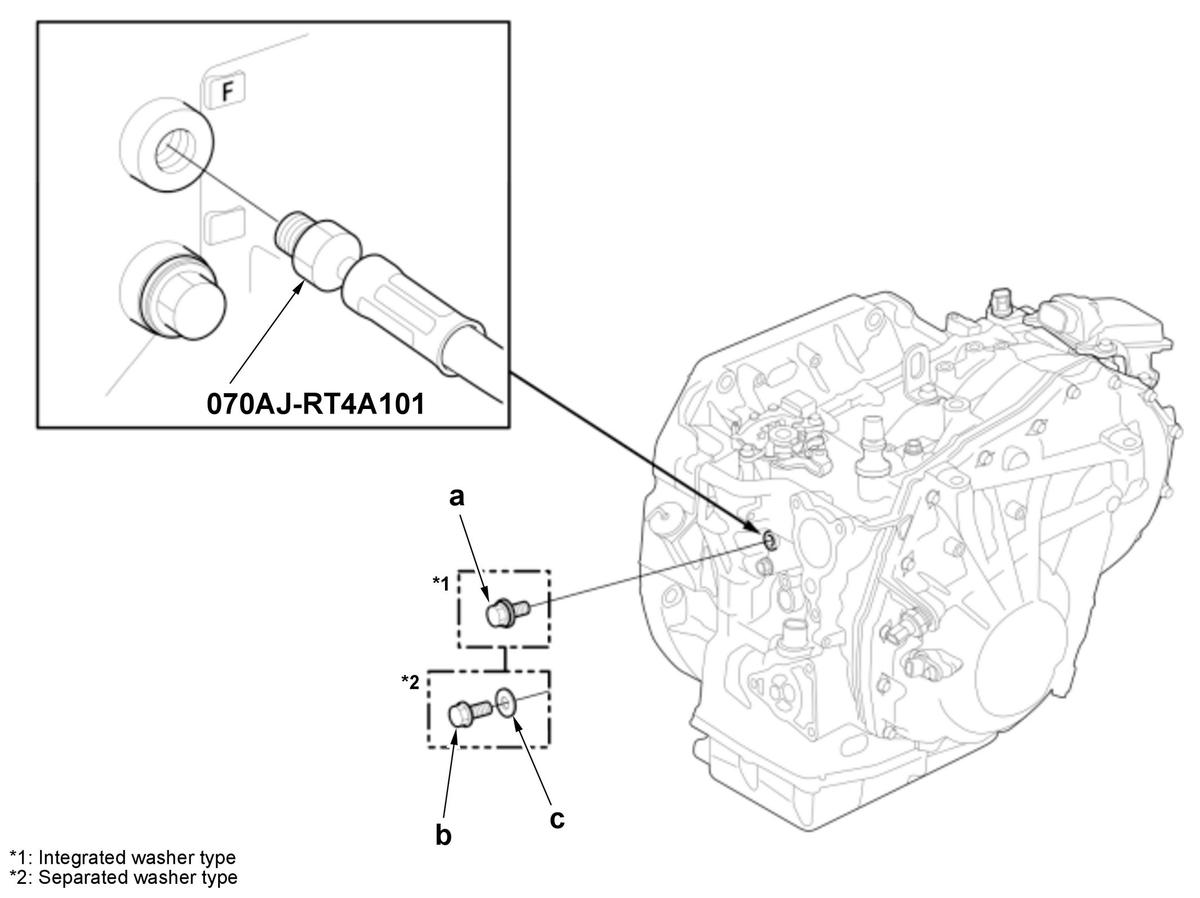 F

070AJ-RT4A101

a

*1

*2

b

c

*1: Integrated washer type
*2: Separated washer type