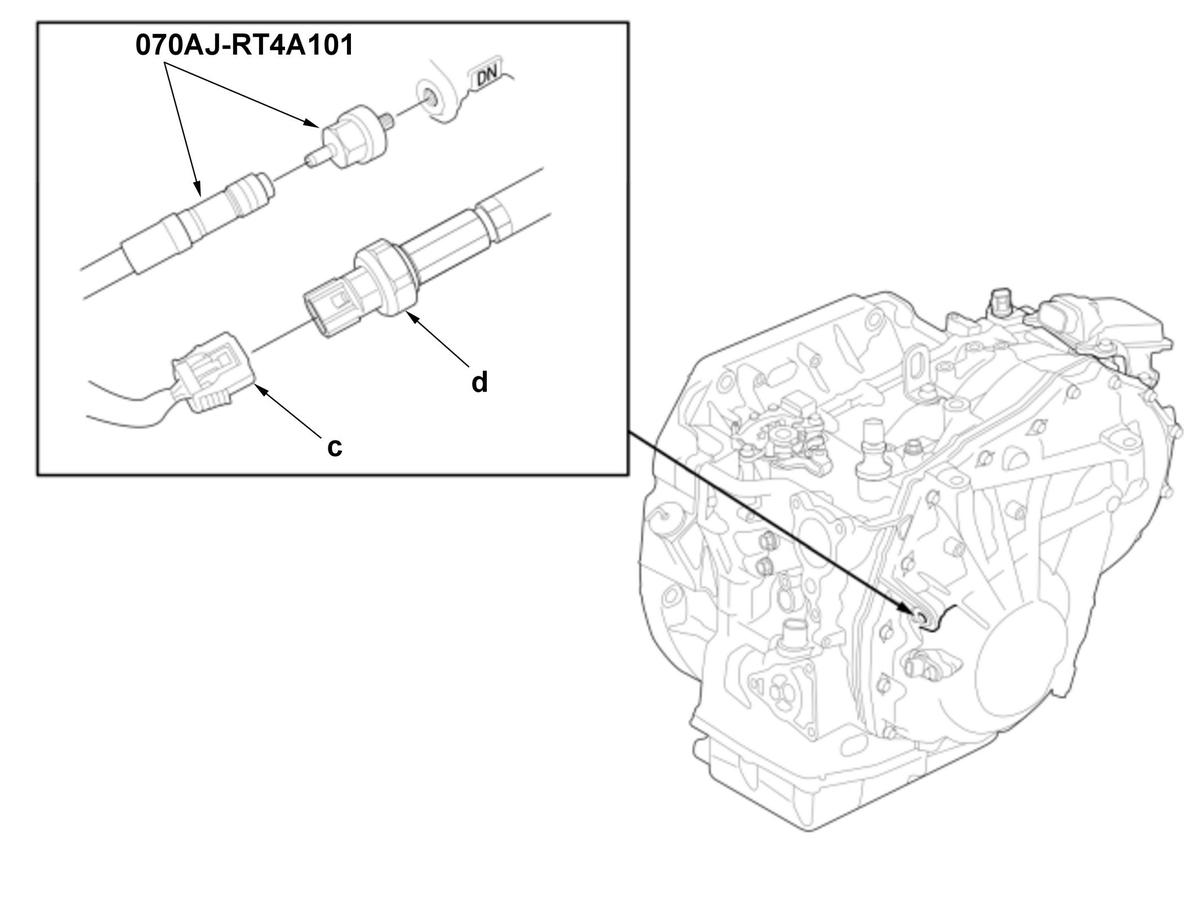 070AJ-RT4A101

DN

d

c