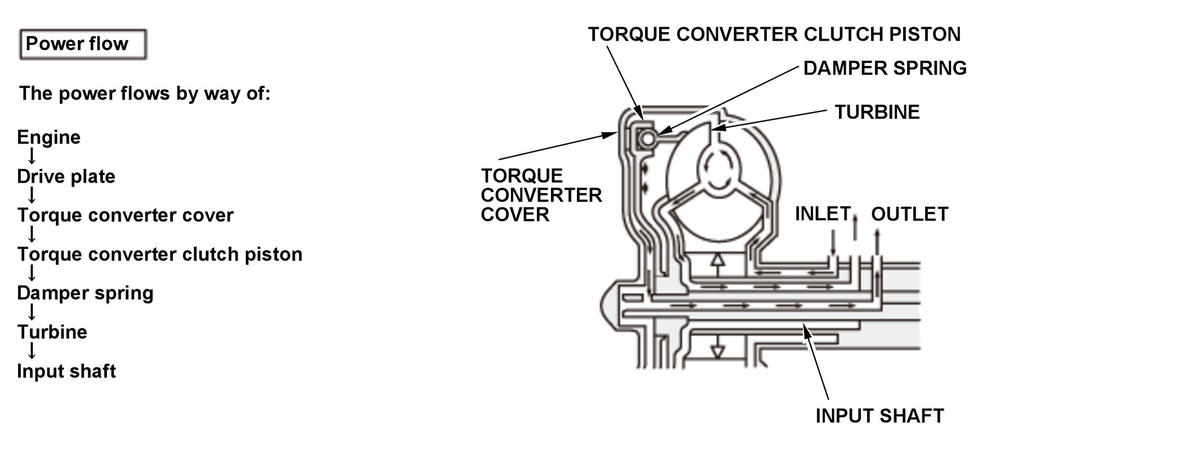 Power flow

The power flows by way of:

Engine
↓
Drive plate
↓
Torque converter cover
↓
Torque converter clutch piston
↓
Damper spring
↓
Turbine
↓
Input shaft

TORQUE CONVERTER CLUTCH PISTON
DAMPER SPRING
TURBINE
TORQUE CONVERTER COVER
INLET
OUTLET
INPUT SHAFT