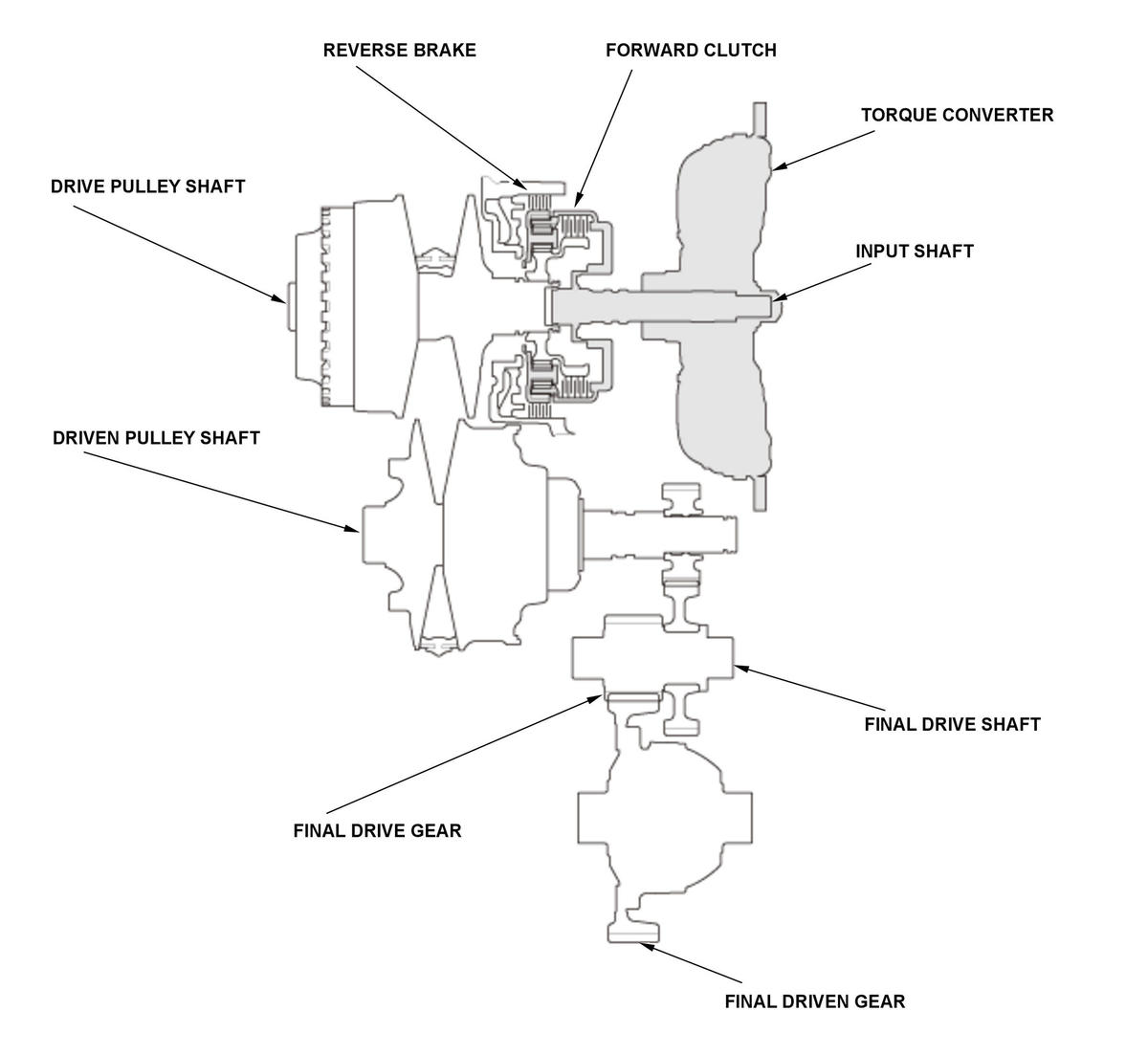 REVERSE BRAKE

FORWARD CLUTCH

TORQUE CONVERTER

DRIVE PULLEY SHAFT

INPUT SHAFT

DRIVEN PULLEY SHAFT

FINAL DRIVE SHAFT

FINAL DRIVE GEAR

FINAL DRIVEN GEAR