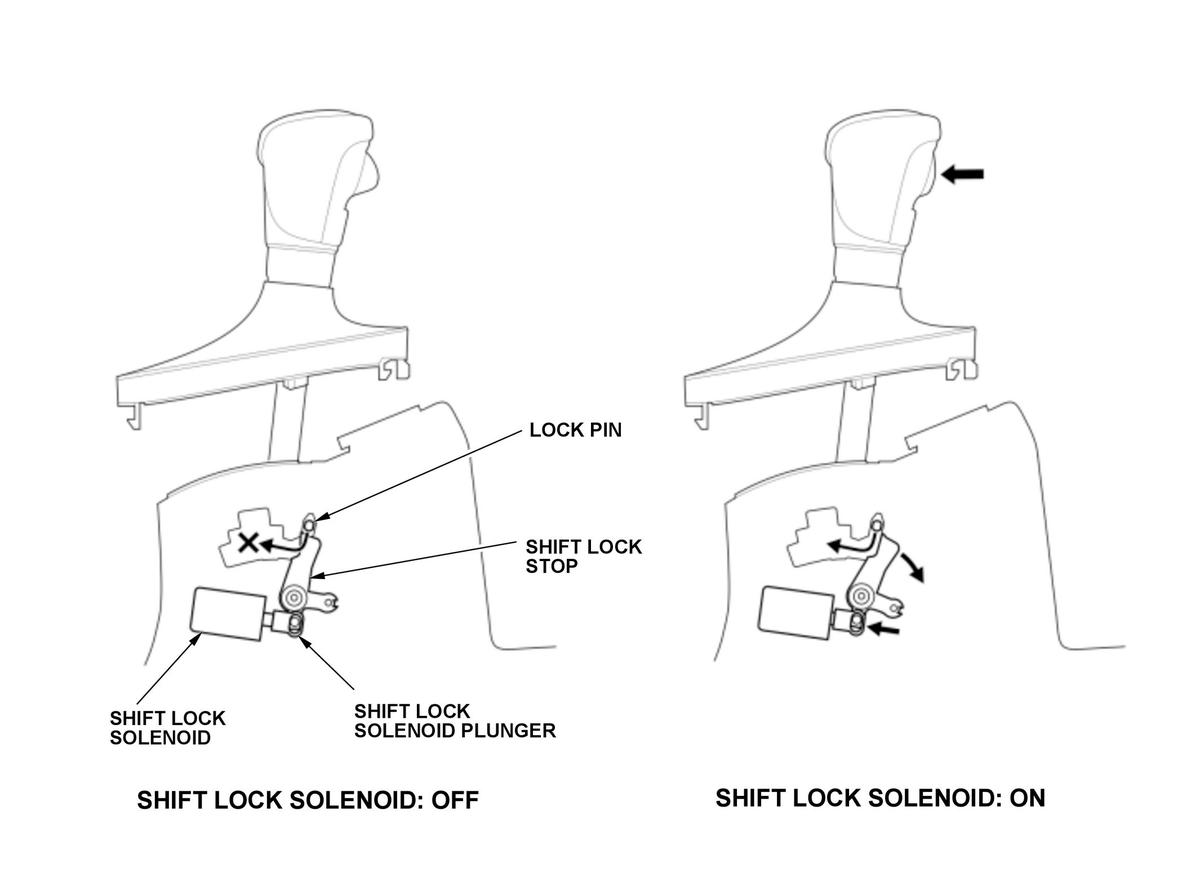 LOCK PIN

SHIFT LOCK STOP

SHIFT LOCK SOLENOID

SHIFT LOCK SOLENOID PLUNGER

SHIFT LOCK SOLENOID: OFF

SHIFT LOCK SOLENOID: ON