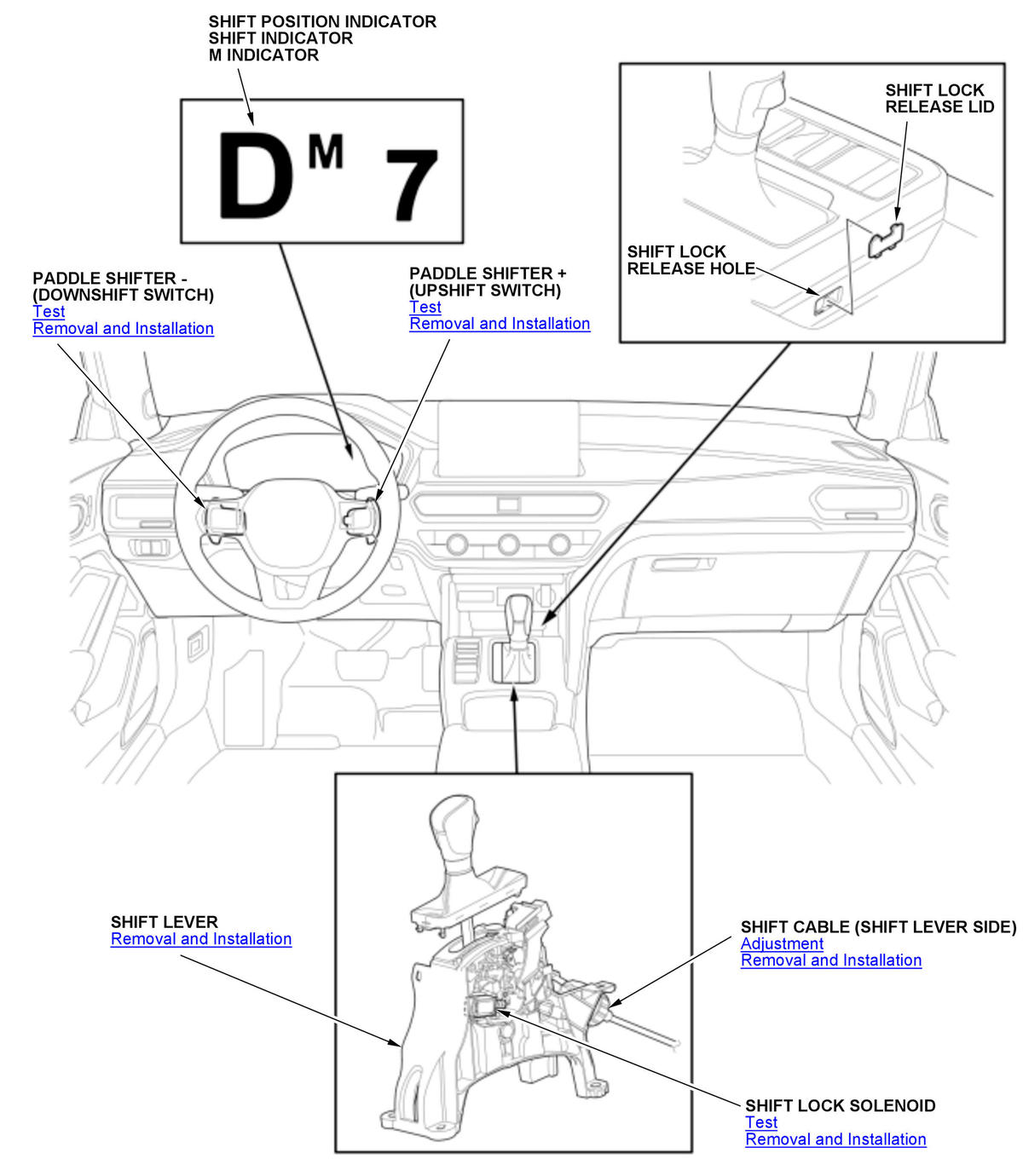 SHIFT POSITION INDICATOR
SHIFT INDICATOR
M INDICATOR

D M 7

SHIFT LOCK RELEASE LID

SHIFT LOCK RELEASE HOLE

PADDLE SHIFTER - (DOWNSHIFT SWITCH)
Test
Removal and Installation

PADDLE SHIFTER + (UPSHIFT SWITCH)
Test
Removal and Installation

SHIFT LEVER
Removal and Installation

SHIFT CABLE (SHIFT LEVER SIDE)
Adjustment
Removal and Installation

SHIFT LOCK SOLENOID
Test
Removal and Installation