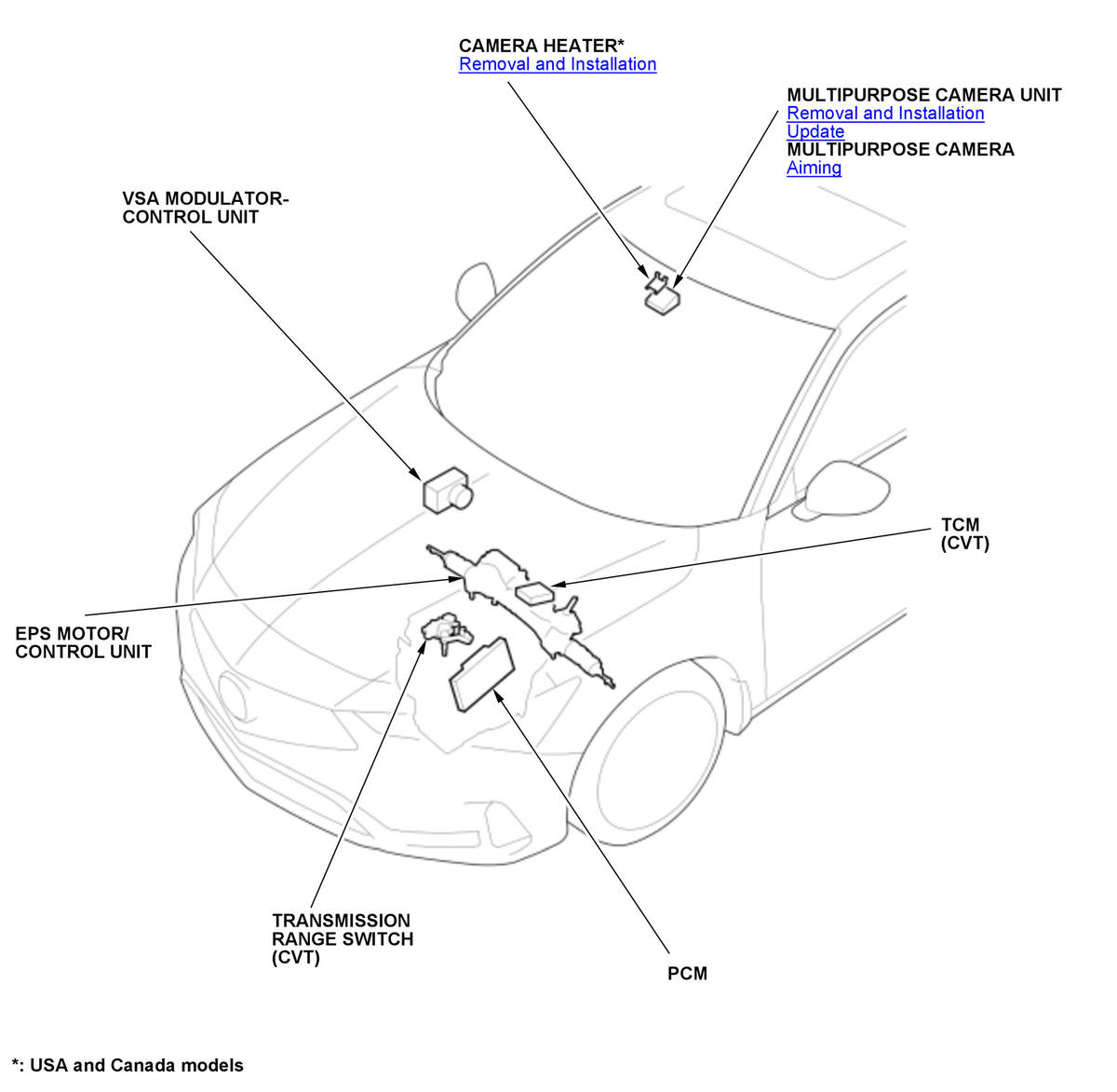 CAMERA HEATER*
Removal and Installation

MULTIPURPOSE CAMERA UNIT
Removal and Installation
Update
MULTIPURPOSE CAMERA
Aiming

VSA MODULATOR-CONTROL UNIT

TCM
(CVT)

EPS MOTOR/
CONTROL UNIT

TRANSMISSION
RANGE SWITCH
(CVT)

PCM

*: USA and Canada models