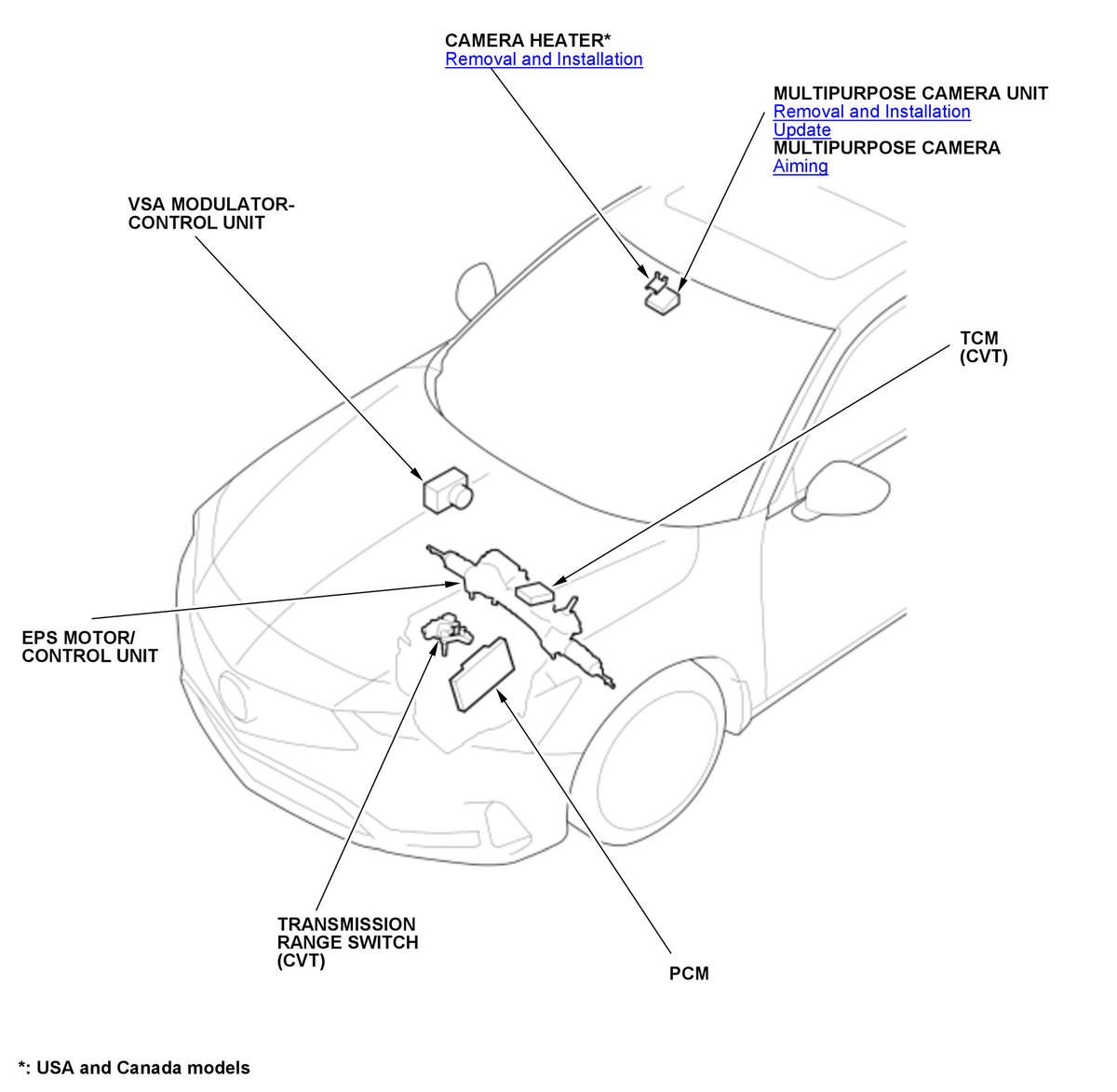 CAMERA HEATER*
Removal and Installation

MULTIPURPOSE CAMERA UNIT
Removal and Installation
Update
MULTIPURPOSE CAMERA
Aiming

VSA MODULATOR-CONTROL UNIT

TCM
(CVT)

EPS MOTOR/
CONTROL UNIT

TRANSMISSION
RANGE SWITCH
(CVT)

PCM

*: USA and Canada models