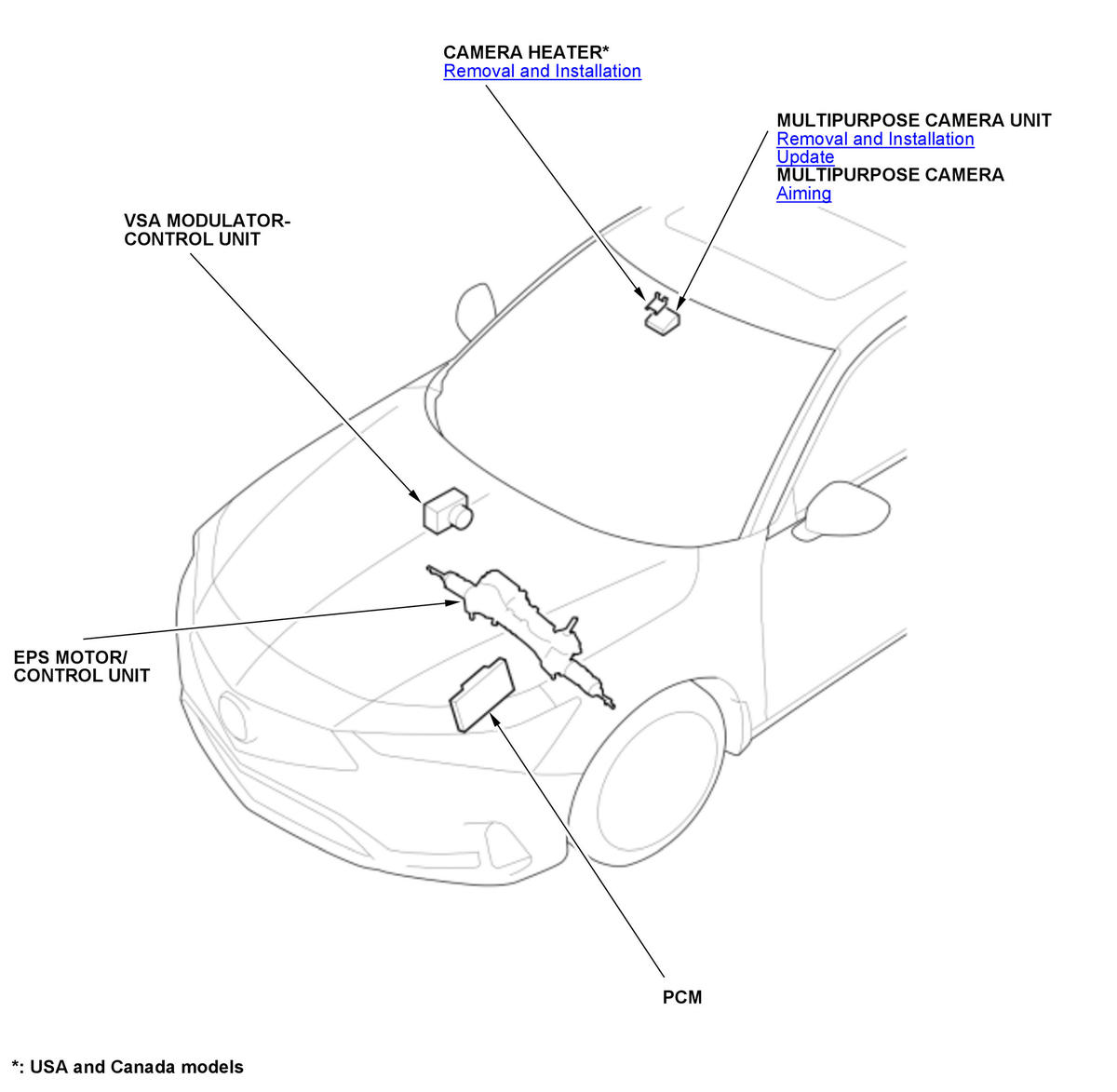 CAMERA HEATER*
Removal and Installation

MULTIPURPOSE CAMERA UNIT
Removal and Installation
Update
MULTIPURPOSE CAMERA
Aiming

VSA MODULATOR-CONTROL UNIT

EPS MOTOR/
CONTROL UNIT

PCM

*: USA and Canada models