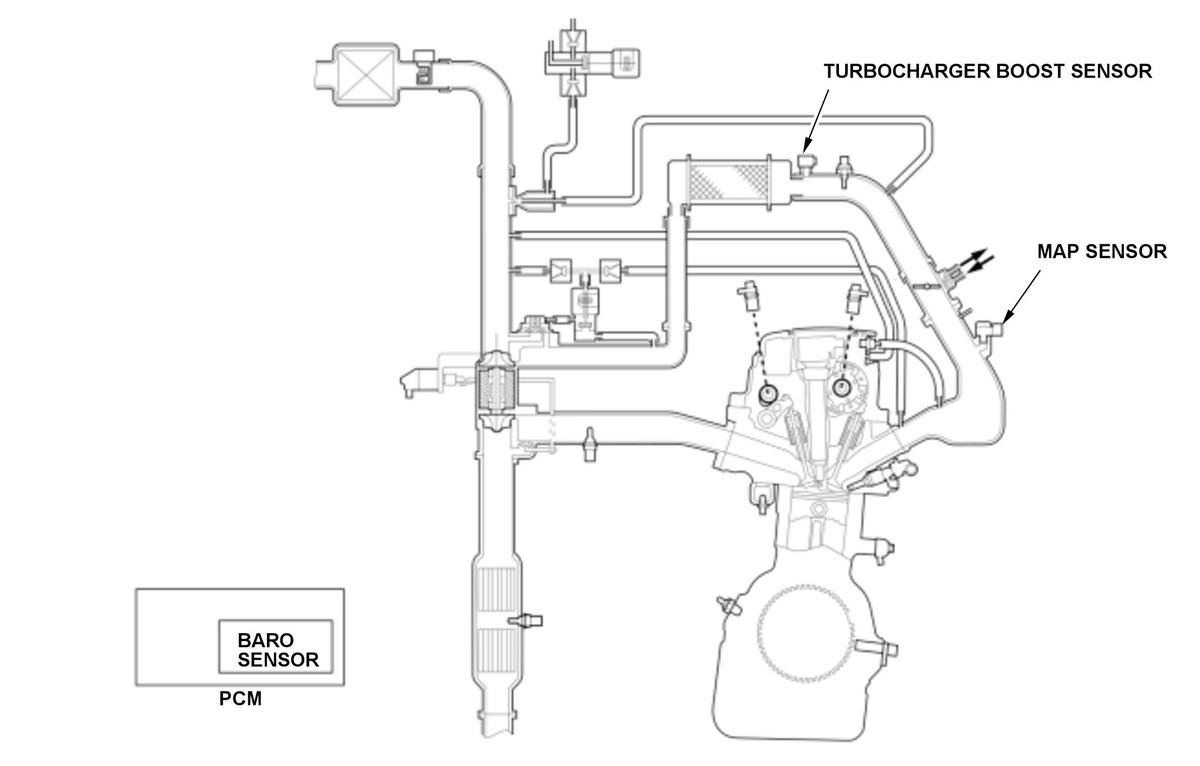 TURBOCHARGER BOOST SENSOR

MAP SENSOR

BARO SENSOR

PCM