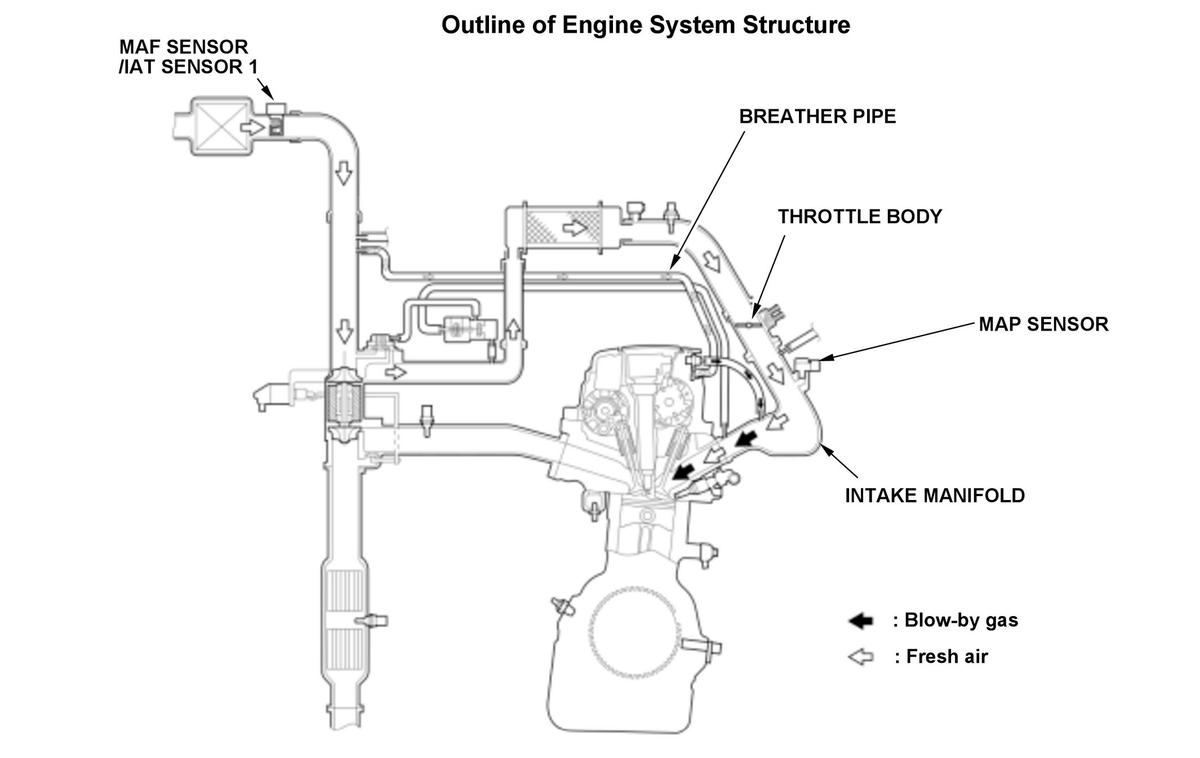 Outline of Engine System Structure

MAF SENSOR
/IAT SENSOR 1

BREATHER PIPE

THROTTLE BODY

MAP SENSOR

INTAKE MANIFOLD

: Blow-by gas

: Fresh air